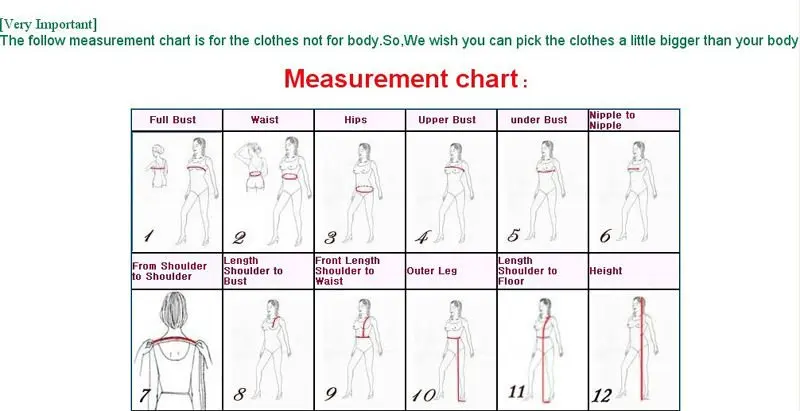 [Very Important]
The follow measurement chart is for the clothes not for body.So,We wish you can pick the clothes a little bigger than your body

Measurement chart：

| Full Bust | Waist | Hips | Upper Bust | under Bust | Nipple to Nipple |
|---|---|---|---|---|---|
| 1 | 2 | 3 | 4 | 5 | 6 |
| From Shoulder to Shoulder | Length Shoulder to Bust | Front Length Shoulder to Waist | Outer Leg | Length Shoulder to Floor | Height |
| 7 | 8 | 9 | 10 | 11 | 12 |