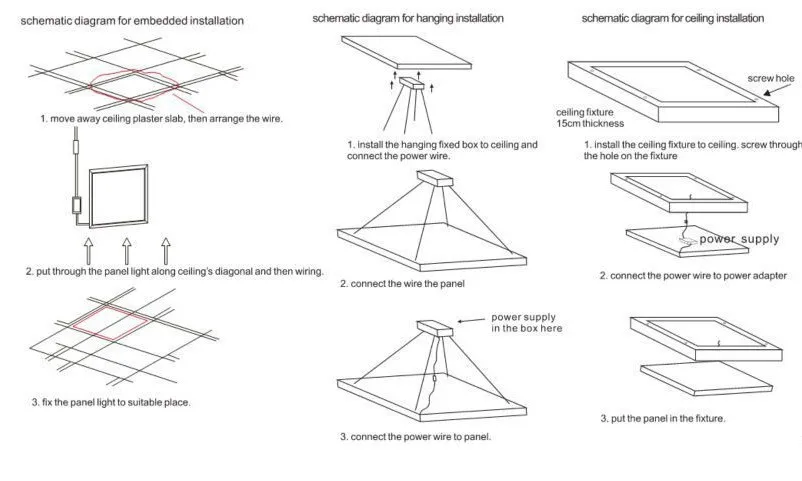 schematic diagram for embedded installation

1. move away ceiling plaster slab, then arrange the wire.

2. put through the panel light along ceiling's diagonal and then wiring.

3. fix the panel light to suitable place.

schematic diagram for hanging installation

1. install the hanging fixed box to ceiling and connect the power wire.

2. connect the wire the panel

power supply in the box here

3. connect the power wire to panel.

schematic diagram for ceiling installation

screw hole

ceiling fixture 15cm thickness

1. install the ceiling fixture to ceiling. screw through the hole on the fixture

power supply

2. connect the power wire to power adapter

3. put the panel in the fixture.