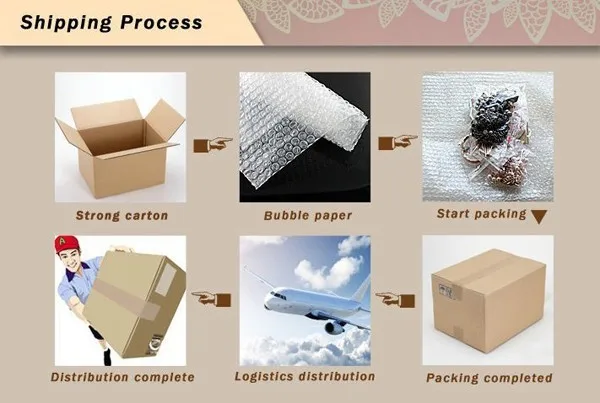 Shipping Process

Strong carton

Bubble paper

Start packing

Distribution complete

Logistics distribution

Packing completed