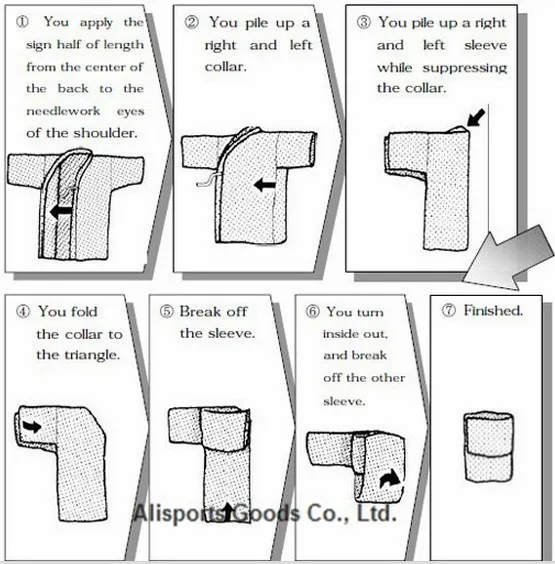 ① You apply the sign half of length from the center of the back to the needlework eyes of the shoulder.

② You pile up a right and left collar.

③ You pile up a right and left sleeve while suppressing the collar.

④ You fold the collar to the triangle.

⑤ Break off the sleeve.

⑥ You turn inside out, and break off the other sleeve.

⑦ Finished.

Alisports Goods Co., Ltd.