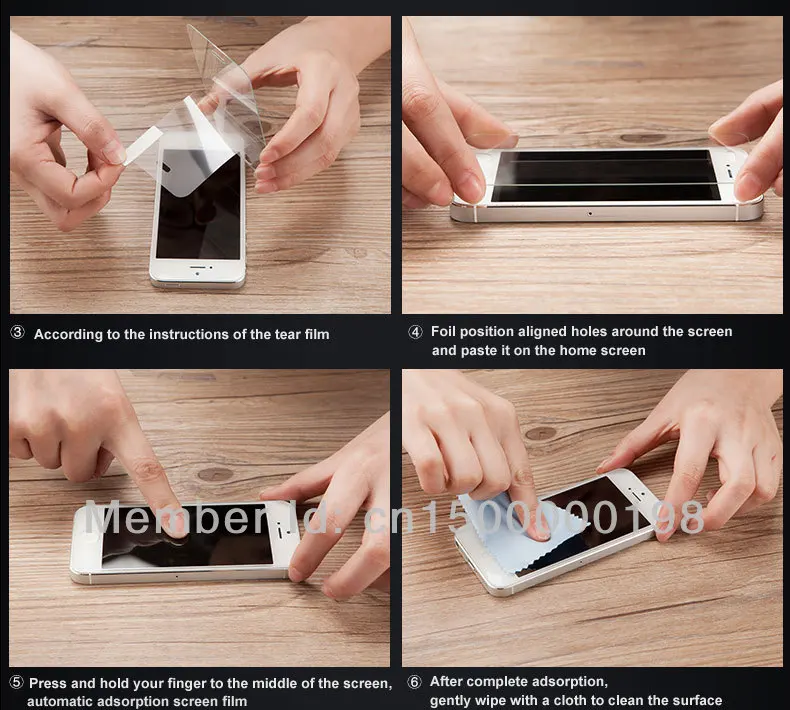 ③ According to the instructions of the tear film

④ Foil position aligned holes around the screen and paste it on the home screen

Member Id: cn1500000198

⑤ Press and hold your finger to the middle of the screen, automatic adsorption screen film

⑥ After complete adsorption, gently wipe with a cloth to clean the surface