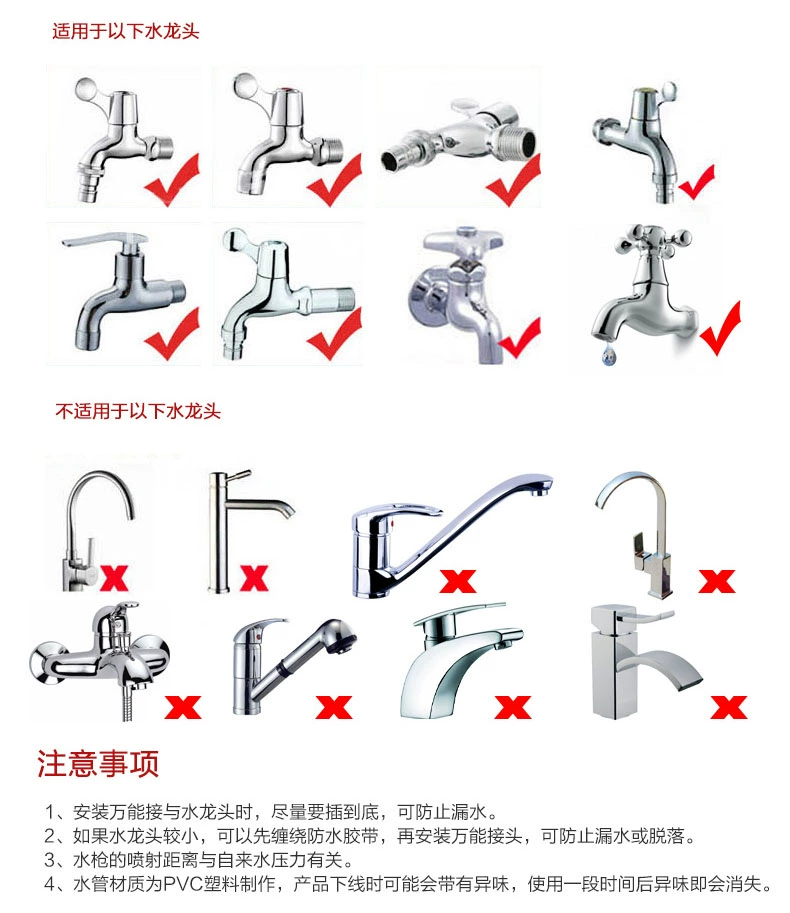 适用于以下水龙头

不适用于以下水龙头

注意事项

1、安装万能接与水龙头时，尽量要插到底，可防止漏水。
2、如果水龙头较小，可以先缠绕防水胶带，再安装万能接头，可防止漏水或脱落。
3、水枪的喷射距离与自来水压力有关。
4、水管材质为PVC塑料制作，产品下线时可能会带有异味，使用一段时间后异味即会消失。