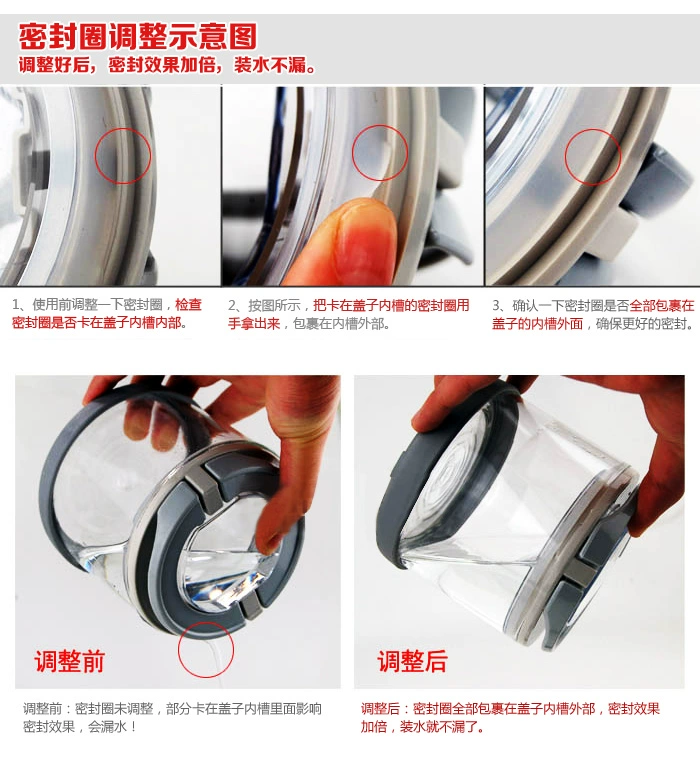 密封圈调整示意图
调整好后，密封效果加倍，装水不漏。

1、使用前调整一下密封圈，检查密封圈是否卡在盖子内槽内部。

2、按图所示，把卡在盖子内槽的密封圈用手拿出来，包裹在内槽外部。

3、确认一下密封圈是否全部包裹在盖子的内槽外面，确保更好的密封。

调整前

调整后

调整前：密封圈未调整，部分卡在盖子内槽里面影响密封效果，会漏水！

调整后：密封圈全部包裹在盖子内槽外部，密封效果加倍，装水就不漏了。