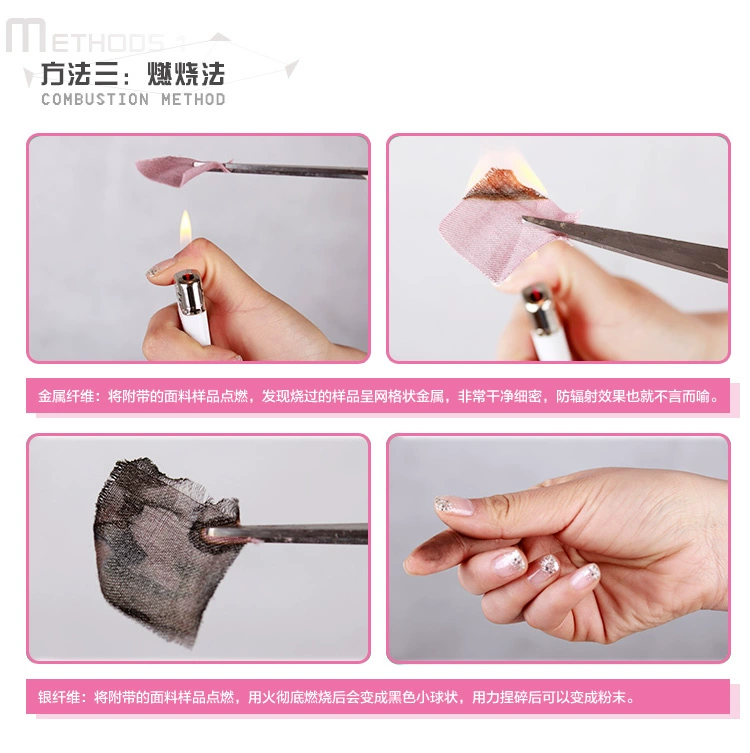 METHODS
方法三：燃烧法
COMBUSTION METHOD

金属纤维：将附带的面料样品点燃，发现烧过的样品呈网格状金属，非常干净细密，防辐射效果也就不言而喻。

银纤维：将附带的面料样品点燃，用火彻底燃烧后会变成黑色小球状，用力捏碎后可以变成粉末。