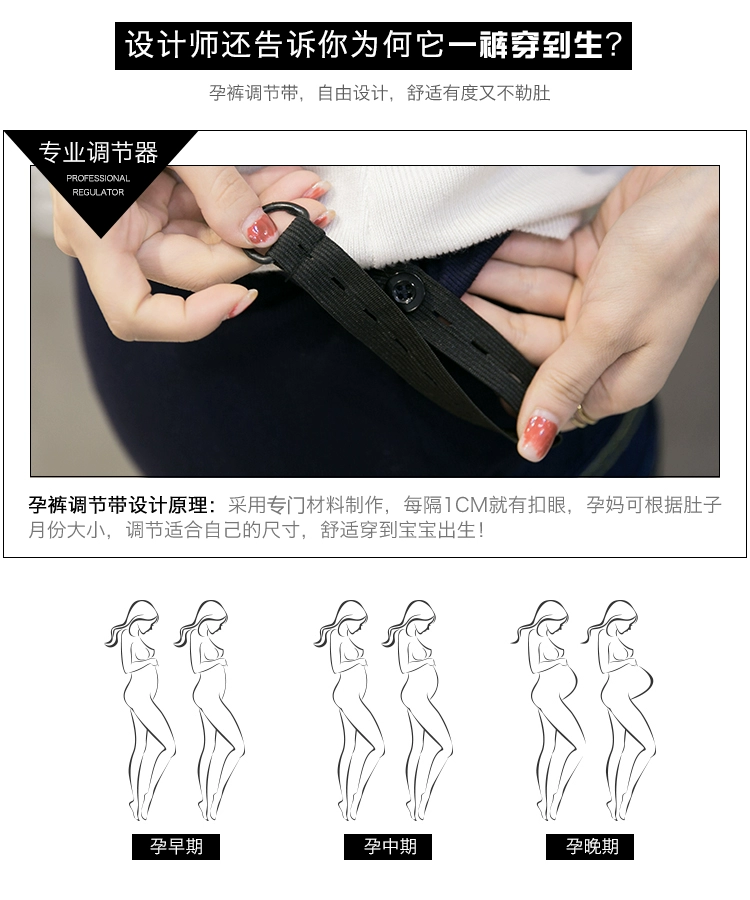 设计师还告诉你为何它一裤穿到生?

孕裤调节带，自由设计，舒适有度又不勒肚

专业调节器
PROFESSIONAL REGULATOR

孕裤调节带设计原理：采用专门材料制作，每隔1CM就有扣眼，孕妈可根据肚子月份大小，调节适合自己的尺寸，舒适穿到宝宝出生！

孕早期

孕中期

孕晚期