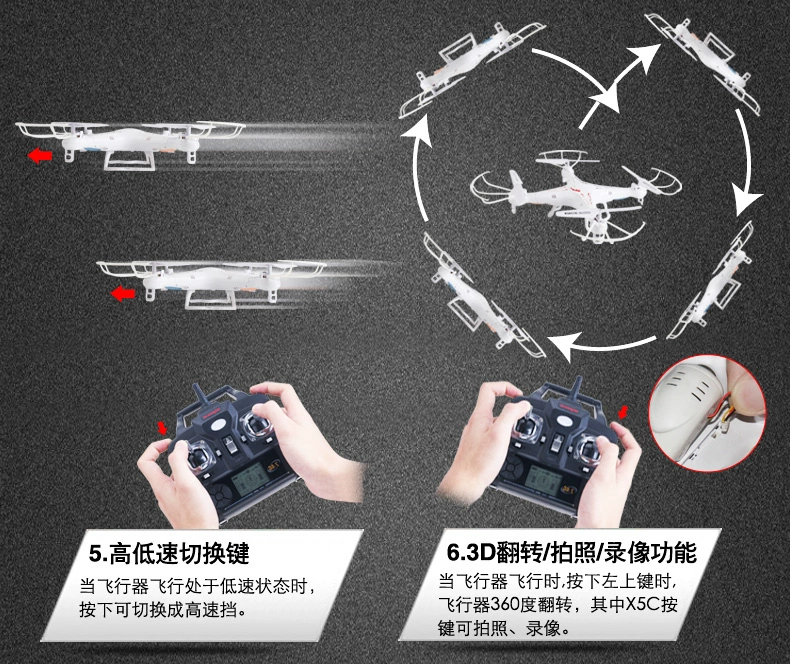 5.高低速切换键

当飞行器飞行处于低速状态时，按下可切换成高速挡。

6.3D翻转/拍照/录像功能

当飞行器飞行时,按下左上键时,飞行器360度翻转，其中X5C按键可拍照、录像。