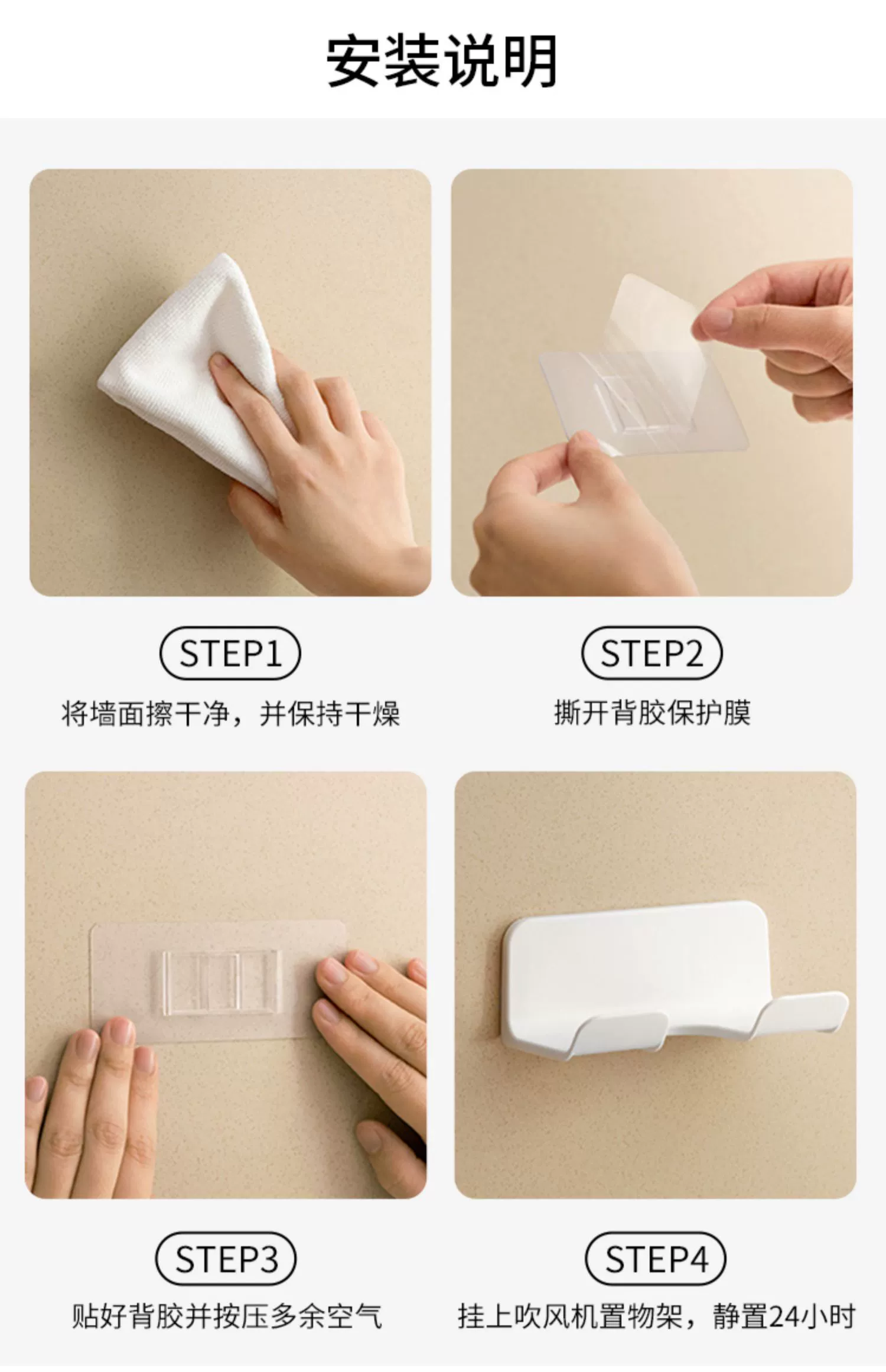 安装说明

STEP1
将墙面擦干净，并保持干燥

STEP2
撕开背胶保护膜

STEP3
贴好背胶并按压多余空气

STEP4
挂上吹风机置物架，静置24小时