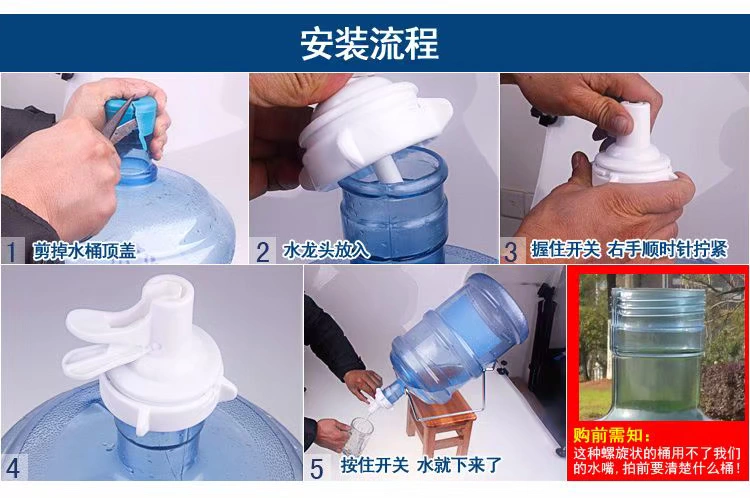 安装流程

1 剪掉水桶顶盖

2 水龙头放入

3 握住开关 右手顺时针拧紧

4

5 按住开关 水就下来了

购前需知：
这种螺旋状的桶用不了我们的水嘴，拍前要清楚什么桶！