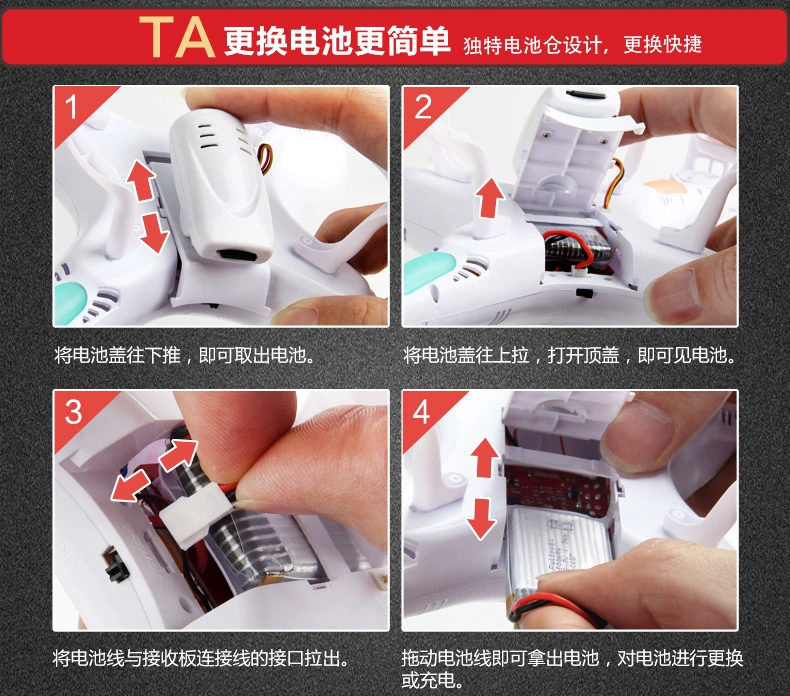 TA 更换电池更简单 独特电池仓设计，更换快捷

1

将电池盖往下推，即可取出电池。

2

将电池盖往上拉，打开顶盖，即可见电池。

3

将电池线与接收板连接线的接口拉出。

4

拖动电池线即可拿出电池，对电池进行更换或充电。