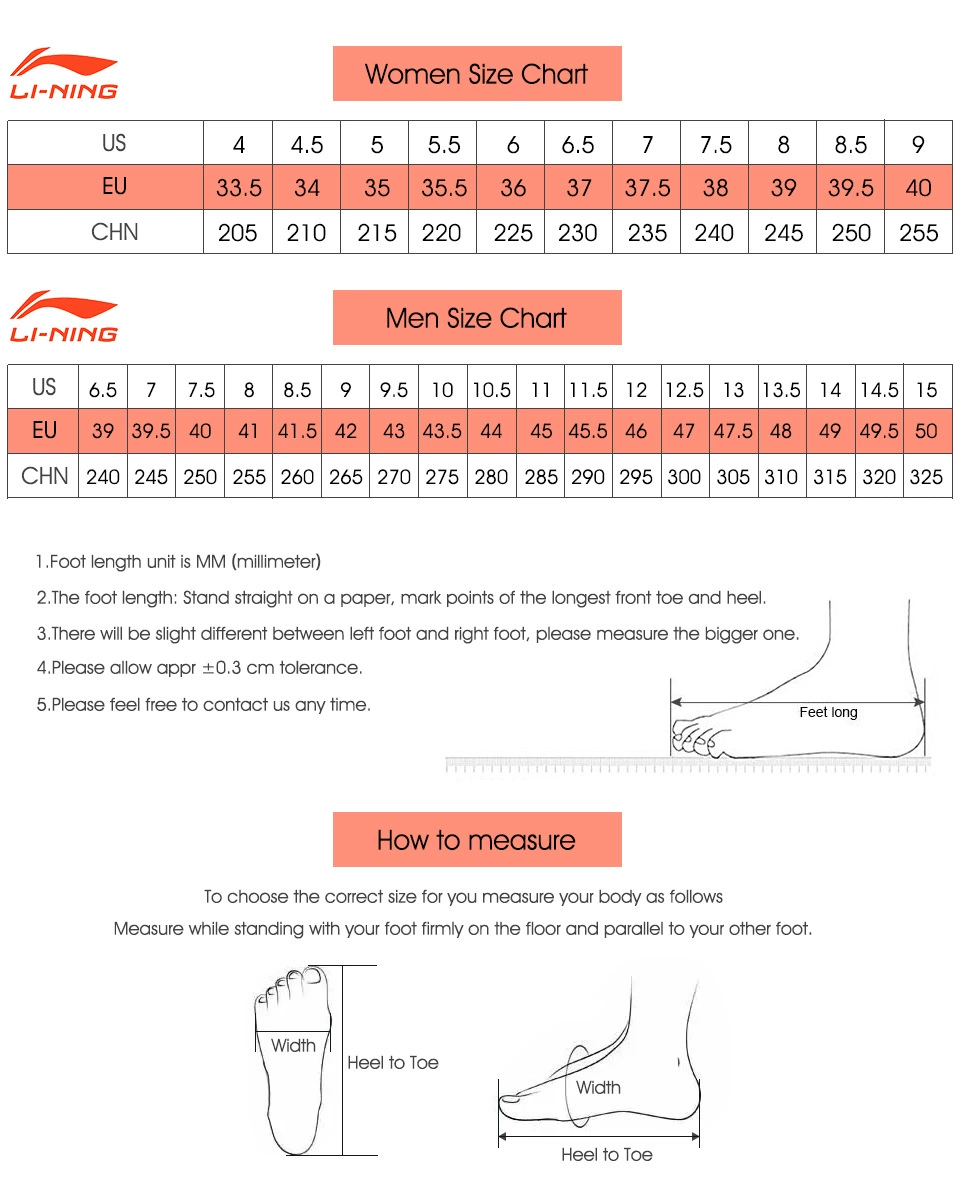 LI-NING

Women Size Chart

| US | 4 | 4.5 | 5 | 5.5 | 6 | 6.5 | 7 | 7.5 | 8 | 8.5 | 9 |
|---|---|---|---|---|---|---|---|---|---|---|---|
| EU | 33.5 | 34 | 35 | 35.5 | 36 | 37 | 37.5 | 38 | 39 | 39.5 | 40 |
| CHN | 205 | 210 | 215 | 220 | 225 | 230 | 235 | 240 | 245 | 250 | 255 |

LI-NING

Men Size Chart

| US | 6.5 | 7 | 7.5 | 8 | 8.5 | 9 | 9.5 | 10 | 10.5 | 11 | 11.5 | 12 | 12.5 | 13 | 13.5 | 14 | 14.5 | 15 |
|---|---|---|---|---|---|---|---|---|---|---|---|---|---|---|---|---|---|---|
| EU | 39 | 39.5 | 40 | 41 | 41.5 | 42 | 43 | 43.5 | 44 | 45 | 45.5 | 46 | 47 | 47.5 | 48 | 49 | 49.5 | 50 |
| CHN | 240 | 245 | 250 | 255 | 260 | 265 | 270 | 275 | 280 | 285 | 290 | 295 | 300 | 305 | 310 | 315 | 320 | 325 |

1.Foot length unit is MM (millimeter)

2.The foot length: Stand straight on a paper, mark points of the longest front toe and heel.

3.There will be slight different between left foot and right foot, please measure the bigger one.

4.Please allow appr ±0.3 cm tolerance.

5.Please feel free to contact us any time.

Feet long

How to measure

To choose the correct size for you measure your body as follows

Measure while standing with your foot firmly on the floor and parallel to your other foot.

Width

Heel to Toe

Width

Heel to Toe