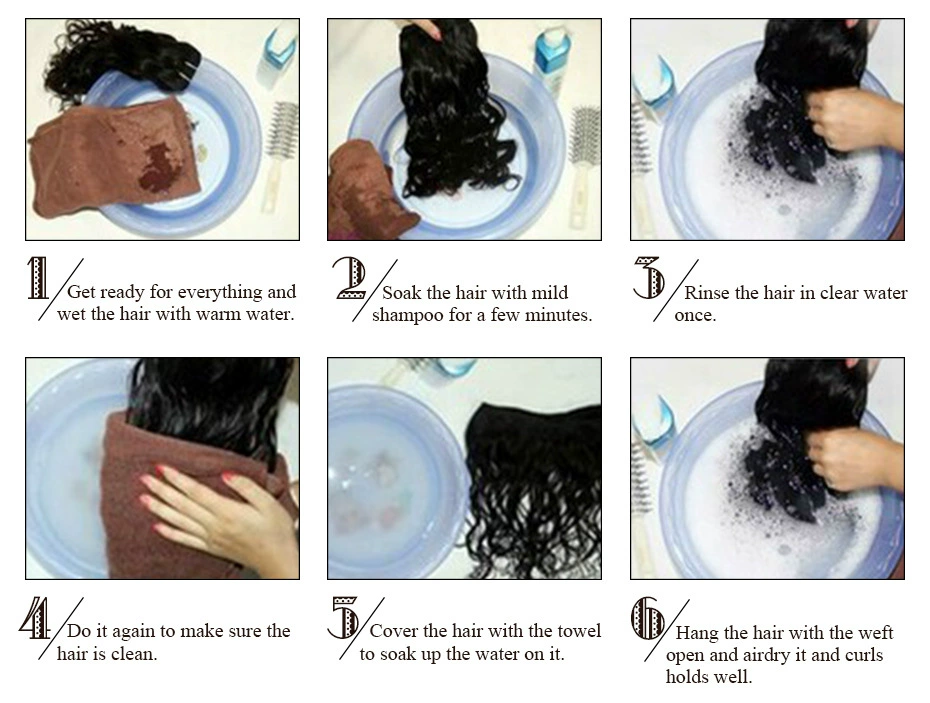 1/ Get ready for everything and wet the hair with warm water.

2/ Soak the hair with mild shampoo for a few minutes.

3/ Rinse the hair in clear water once.

4/ Do it again to make sure the hair is clean.

5/ Cover the hair with the towel to soak up the water on it.

6/ Hang the hair with the weft open and airdry it and curls holds well.