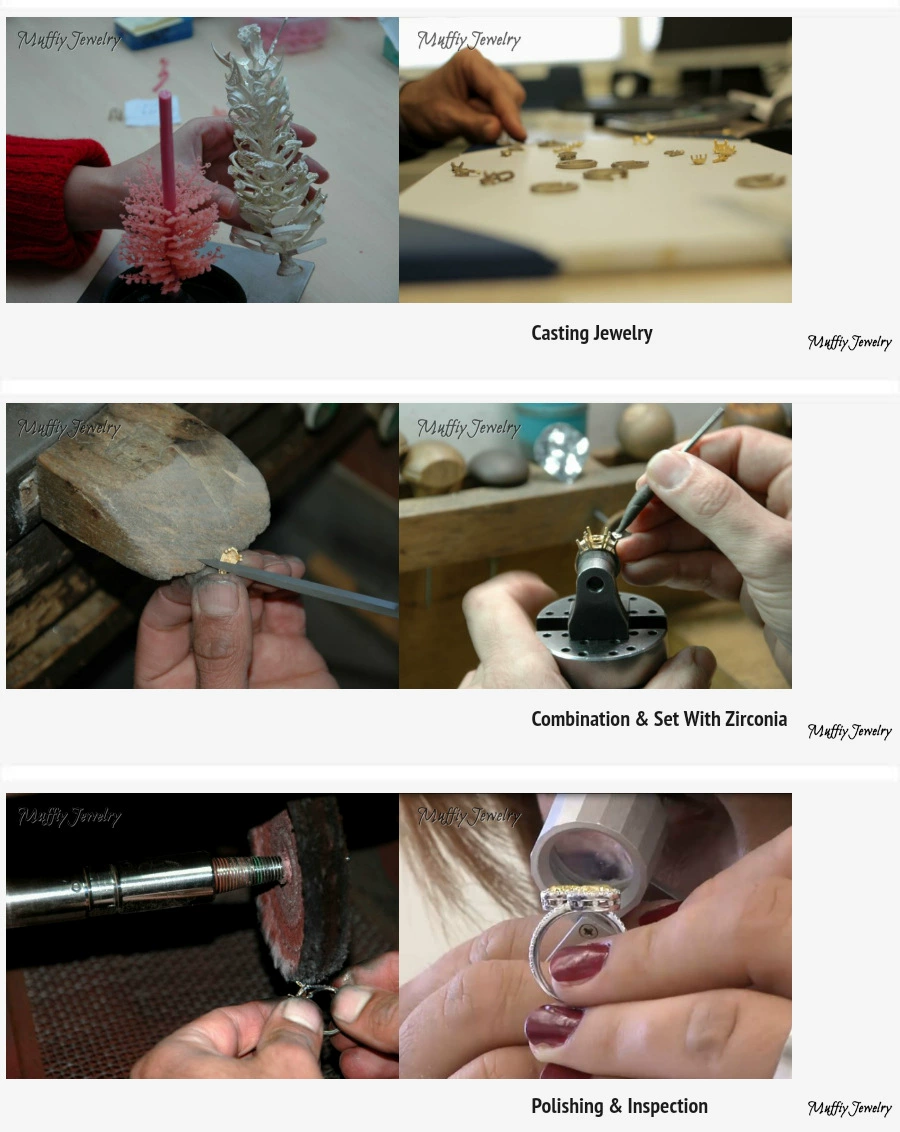 Muffiy Jewelry

Muffiy Jewelry

Casting Jewelry

Muffiy Jewelry

Muffiy Jewelry

Muffiy Jewelry

Combination & Set With Zirconia

Muffiy Jewelry

Muffiy Jewelry

Muffiy Jewelry

Polishing & Inspection

Muffiy Jewelry