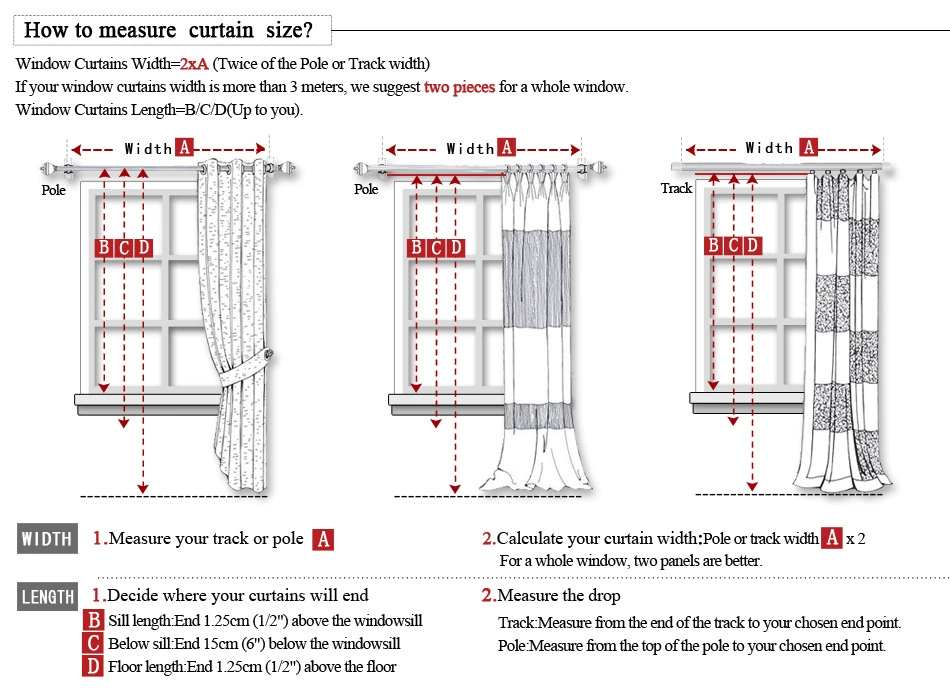 How to measure curtain size?

Window Curtains Width=2xA (Twice of the Pole or Track width)
If your window curtains width is more than 3 meters, we suggest two pieces for a whole window.
Window Curtains Length=B/C/D(Up to you).

Width A
Pole
B C D

Width A
Pole
B C D

Width A
Track
B C D

WIDTH 1.Measure your track or pole A

2.Calculate your curtain width:Pole or track width A x 2
For a whole window, two panels are better.

LENGTH 1.Decide where your curtains will end
B Sill length:End 1.25cm (1/2") above the windowsill
C Below sill:End 15cm (6") below the windowsill
D Floor length:End 1.25cm (1/2") above the floor

2.Measure the drop
Track:Measure from the end of the track to your chosen end point.
Pole:Measure from the top of the pole to your chosen end point.