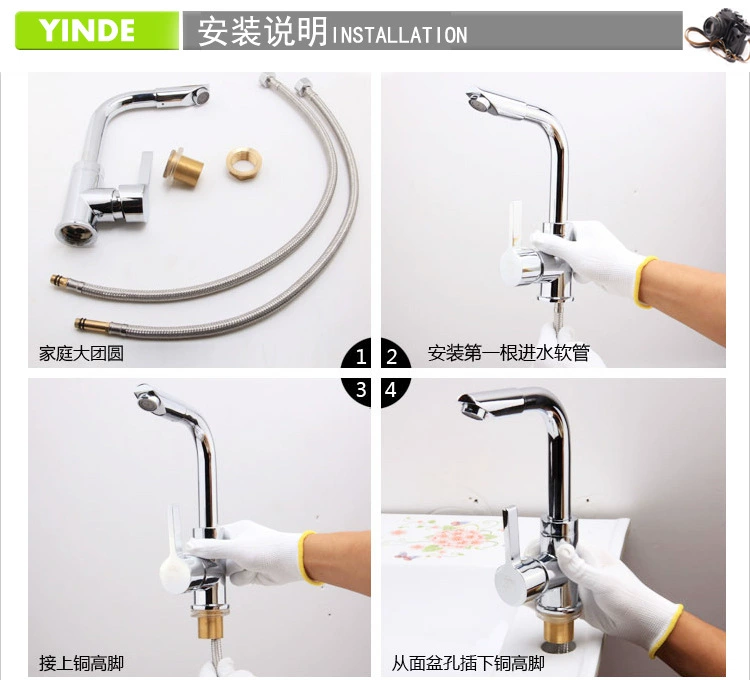 YINDE 安装说明INSTALLATION

家庭大团圆

1 2

安装第一根进水软管

3 4

接上铜高脚

从面盆孔插下铜高脚