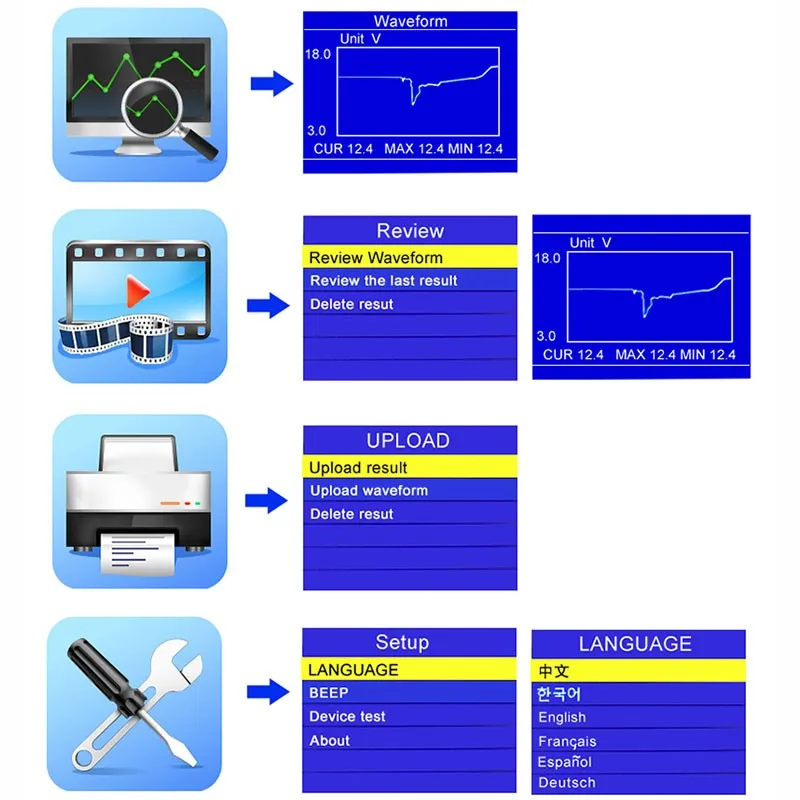 Waveform
Unit V
18.0
3.0
CUR 12.4 MAX 12.4 MIN 12.4

Review
Review Waveform
Review the last result
Delete resut

Unit V
18.0
3.0
CUR 12.4 MAX 12.4 MIN 12.4

UPLOAD
Upload result
Upload waveform
Delete resut

Setup
LANGUAGE
BEEP
Device test
About

LANGUAGE
中文
한국어
English
Français
Español
Deutsch