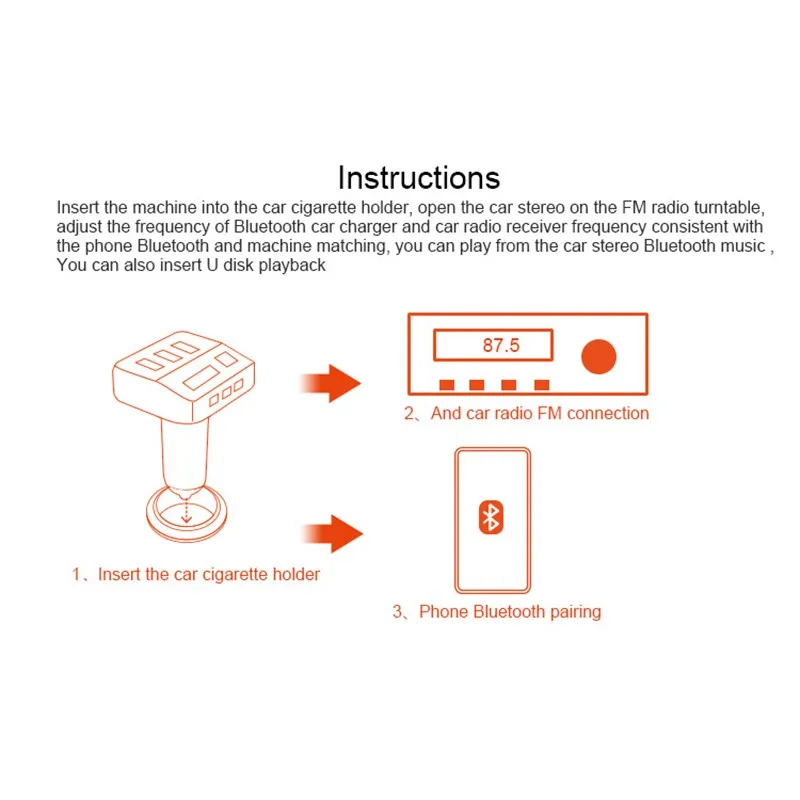 Instructions

Insert the machine into the car cigarette holder, open the car stereo on the FM radio turntable, adjust the frequency of Bluetooth car charger and car radio receiver frequency consistent with the phone Bluetooth and machine matching, you can play from the car stereo Bluetooth music , You can also insert U disk playback

87.5

2、And car radio FM connection

1、Insert the car cigarette holder

3、Phone Bluetooth pairing