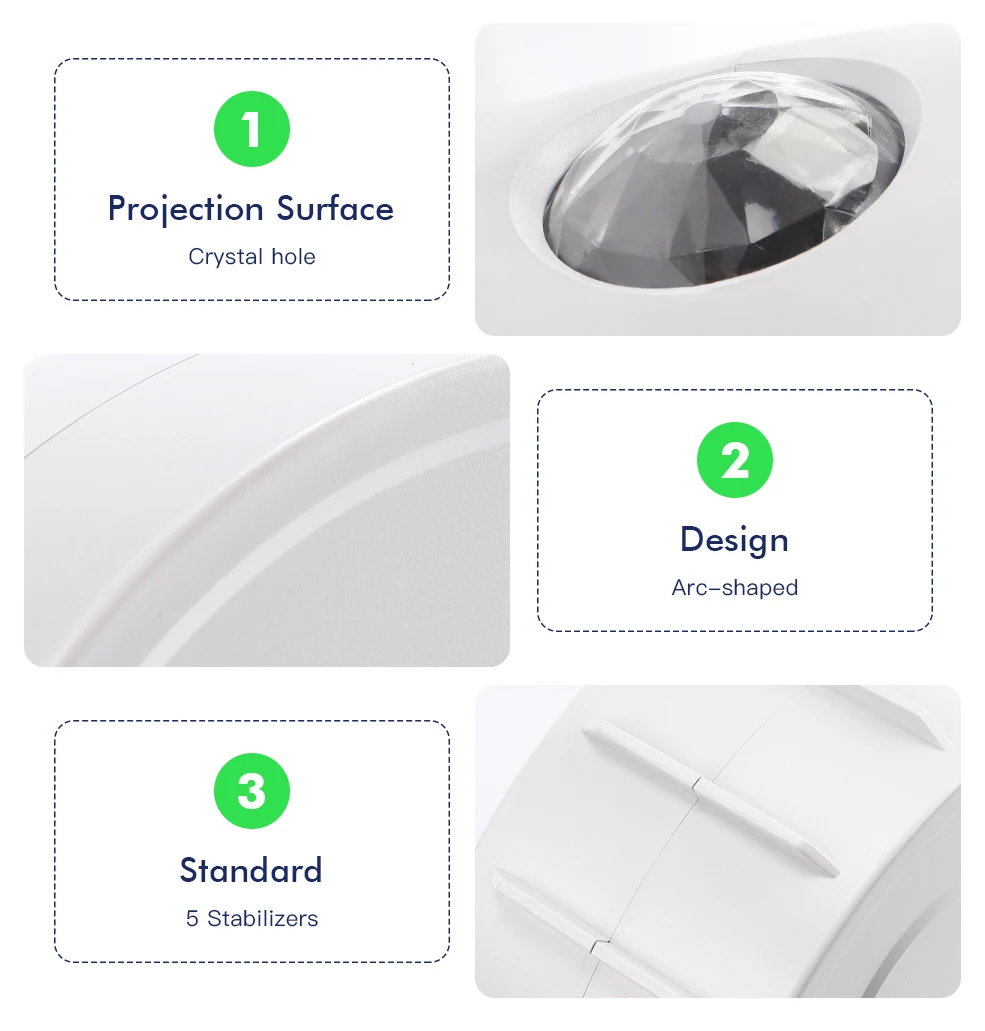 1

Projection Surface

Crystal hole

2

Design

Arc-shaped

3

Standard

5 Stabilizers