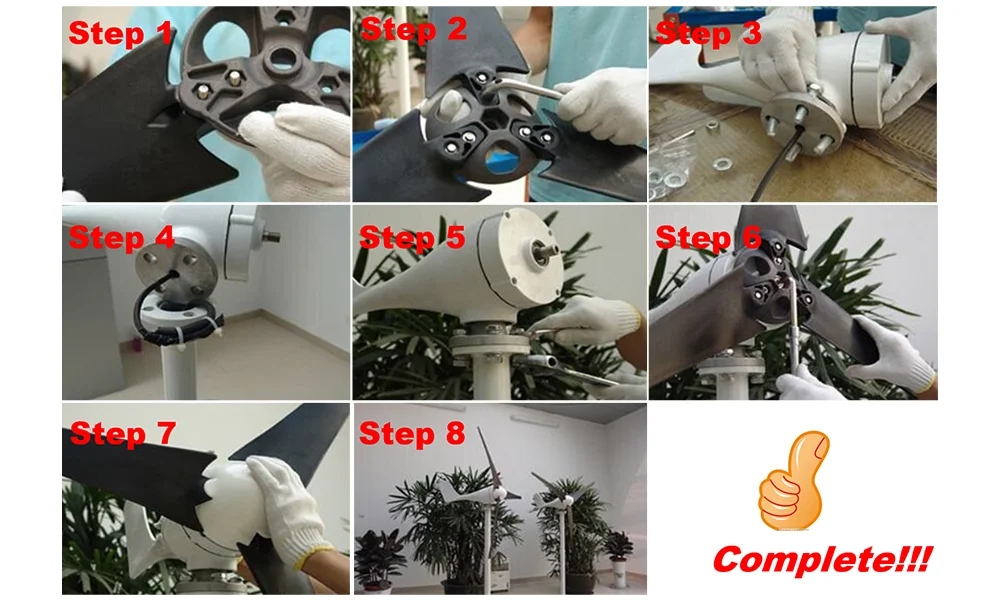 Step 1
Step 2
Step 3
Step 4
Step 5
Step 6
Step 7
Step 8
Complete!!!