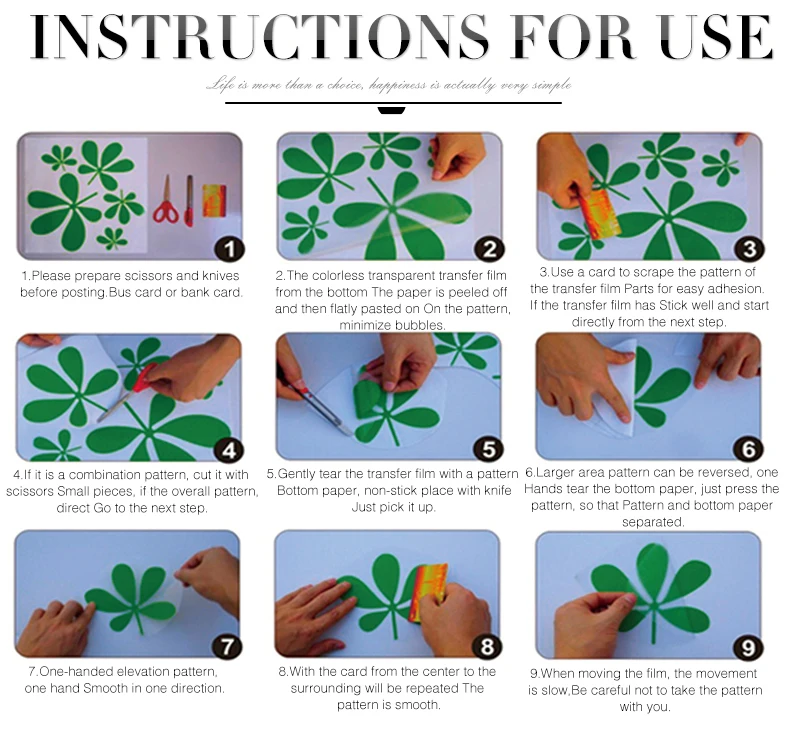 INSTRUCTIONS FOR USE

Life is more than a choice, happiness is actually very simple

1

1.Please prepare scissors and knives before posting.Bus card or bank card.

2

2.The colorless transparent transfer film from the bottom The paper is peeled off and then flatly pasted on On the pattern, minimize bubbles.

3

3.Use a card to scrape the pattern of the transfer film Parts for easy adhesion. If the transfer film has Stick well and start directly from the next step.

4

4.If it is a combination pattern, cut it with scissors Small pieces, if the overall pattern, direct Go to the next step.

5

5.Gently tear the transfer film with a pattern Bottom paper, non-stick place with knife Just pick it up.

6

6.Larger area pattern can be reversed, one Hands tear the bottom paper, just press the pattern, so that Pattern and bottom paper separated.

7

7.One-handed elevation pattern, one hand Smooth in one direction.

8

8.With the card from the center to the surrounding will be repeated The pattern is smooth.

9

9.When moving the film, the movement is slow,Be careful not to take the pattern with you.