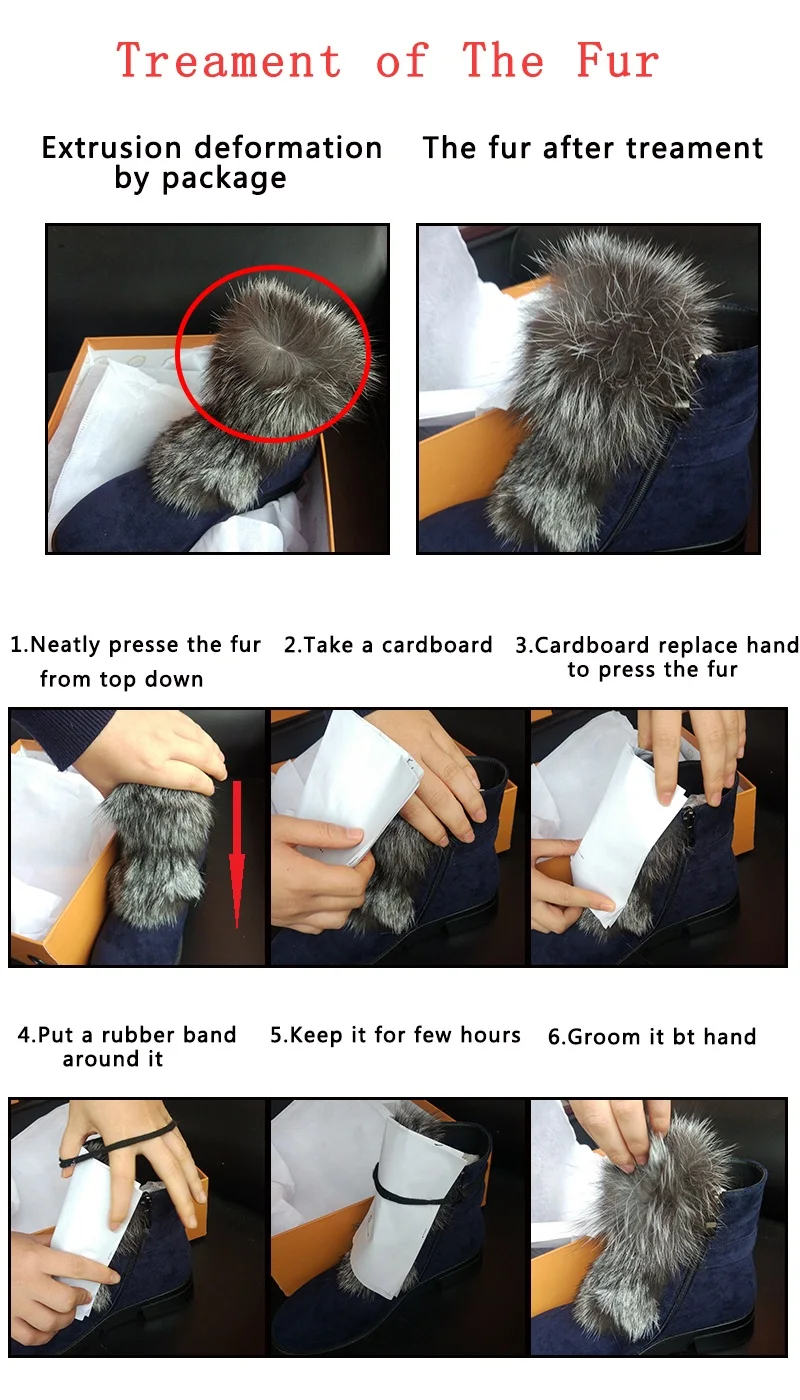 Treament of The Fur

Extrusion deformation by package

The fur after treament

1.Neatly presse the fur from top down

2.Take a cardboard

3.Cardboard replace hand to press the fur

4.Put a rubber band around it

5.Keep it for few hours

6.Groom it bt hand