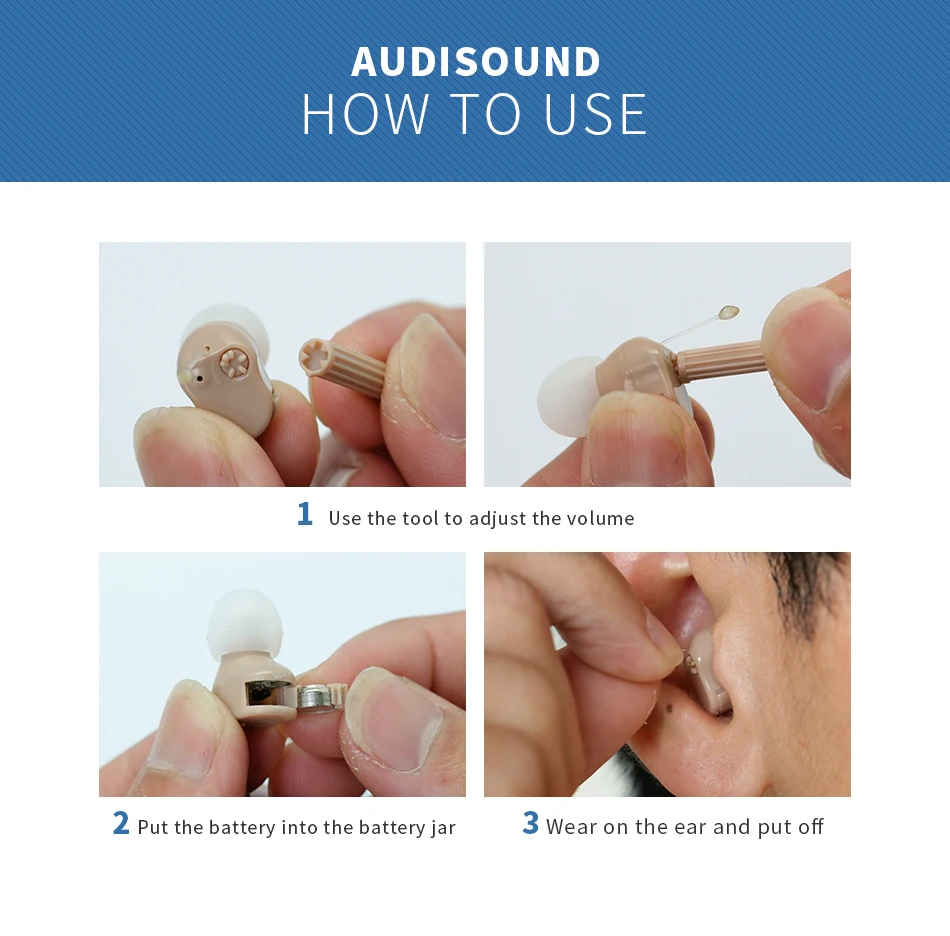 AUDISOUND
HOW TO USE

1 Use the tool to adjust the volume

2 Put the battery into the battery jar

3 Wear on the ear and put off