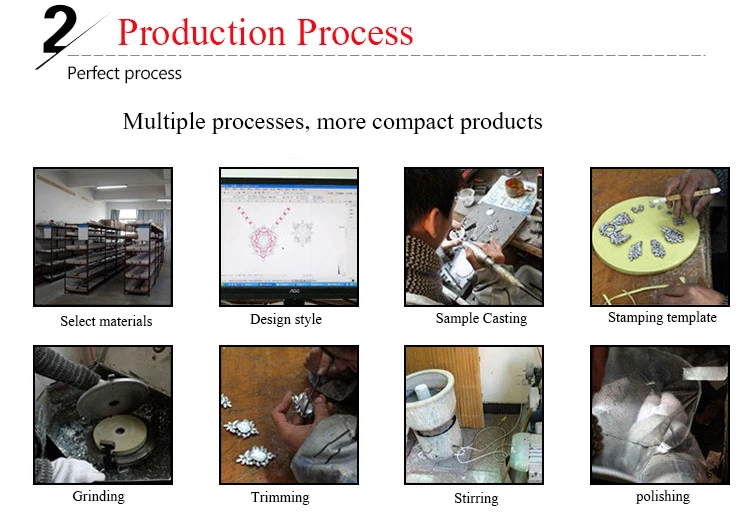 2 Production Process

Perfect process

Multiple processes, more compact products

Select materials

Design style

Sample Casting

Stamping template

Grinding

Trimming

Stirring

polishing