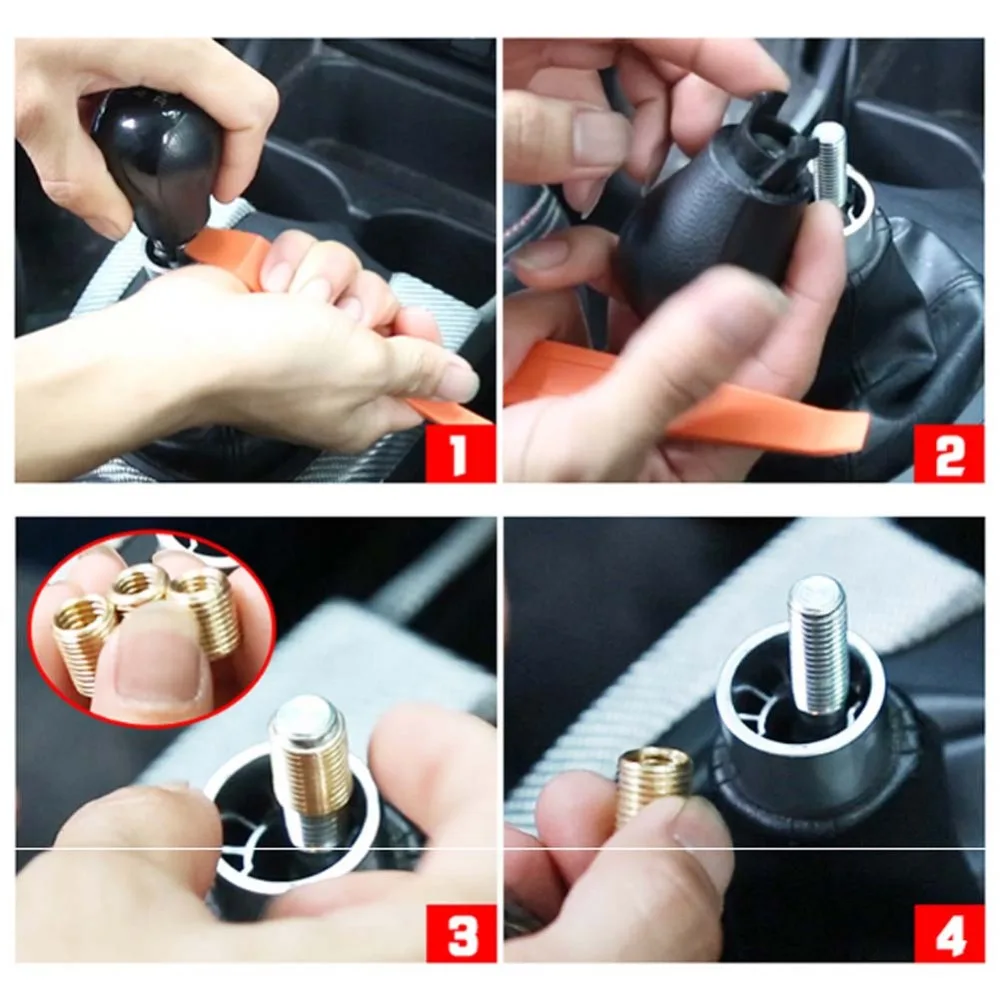 1

2

3

4