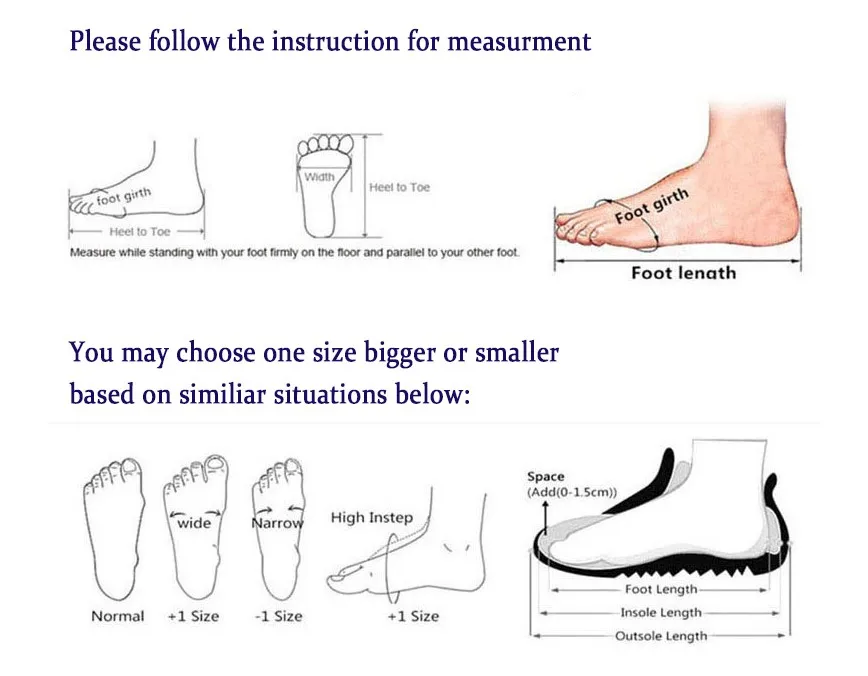 Please follow the instruction for measurment

foot girth

Heel to Toe

Width

Heel to Toe

Measure while standing with your foot firmly on the floor and parallel to your other foot.

Foot girth

Foot length

You may choose one size bigger or smaller based on similiar situations below:

wide

Narrow

High Instep

Normal

+1 Size

-1 Size

+1 Size

Space (Add(0-1.5cm))

Foot Length

Insole Length

Outsole Length