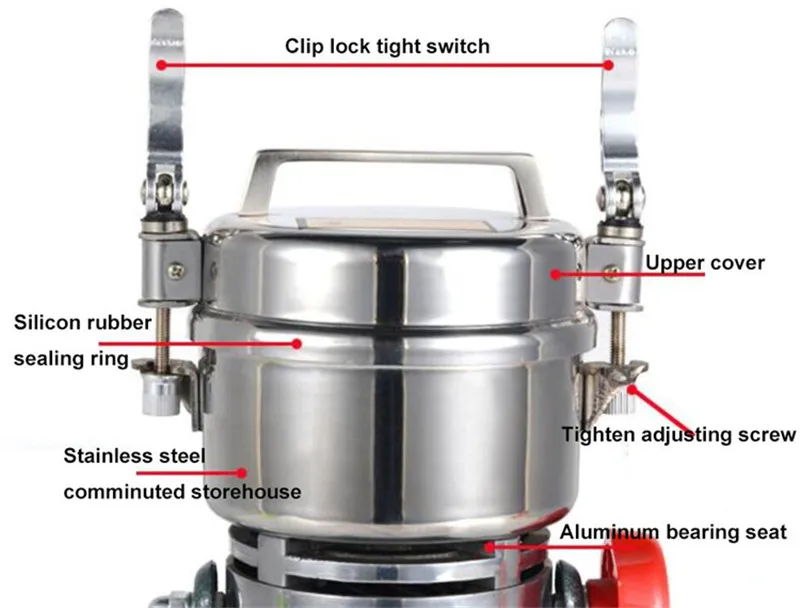 Clip lock tight switch

Upper cover

Silicon rubber sealing ring

Tighten adjusting screw

Stainless steel comminuted storehouse

Aluminum bearing seat