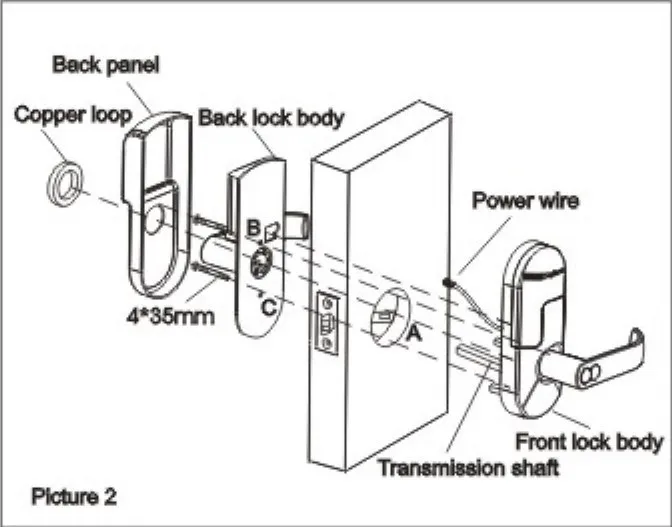 Back panel
Copper loop
Back lock body
Power wire
B
C
4*35mm
A
Front lock body
Transmission shaft
Picture 2