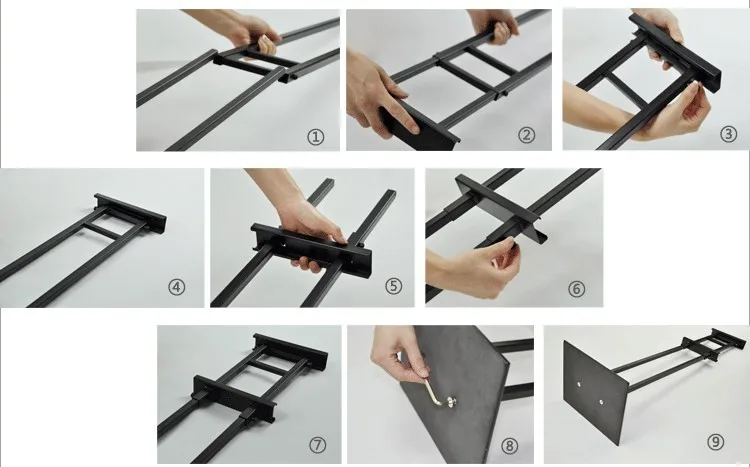 ①
②
③
④
⑤
⑥
⑦
⑧
⑨