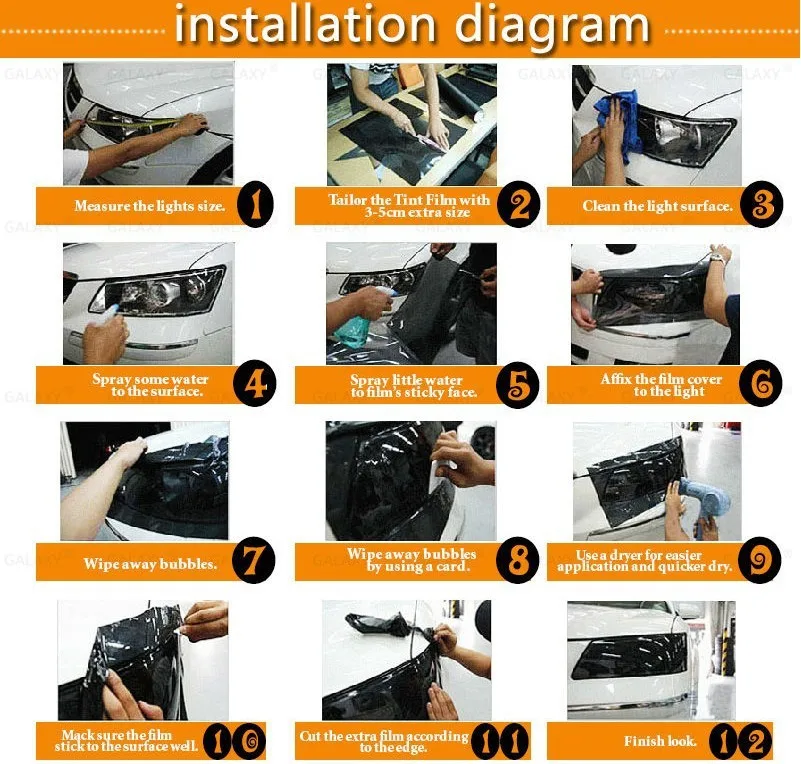 installation diagram

GALAXY

Measure the lights size. 1

Tailor the Tint Film with 3-5cm extra size 2

Clean the light surface. 3

Spray some water to the surface. 4

Spray little water to film's sticky face. 5

Affix the film cover to the light 6

Wipe away bubbles. 7

Wipe away bubbles by using a card. 8

Use a dryer for easier application and quicker dry. 9

Mack sure the film stick to the surface well. 10

Cut the extra film according to the edge. 11

Finish look. 12