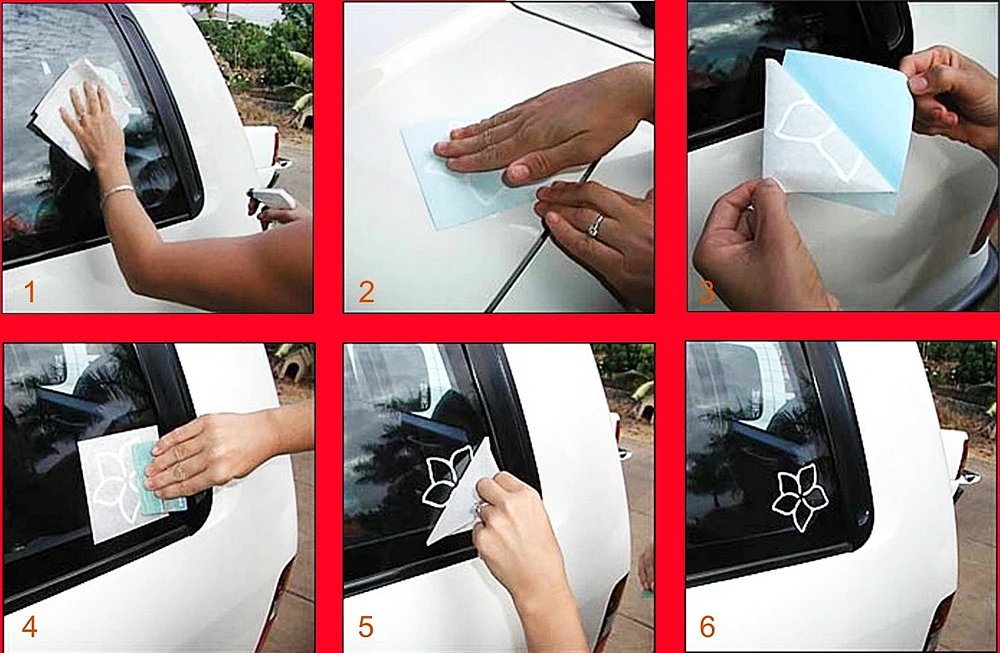 1

2

3

4

5

6