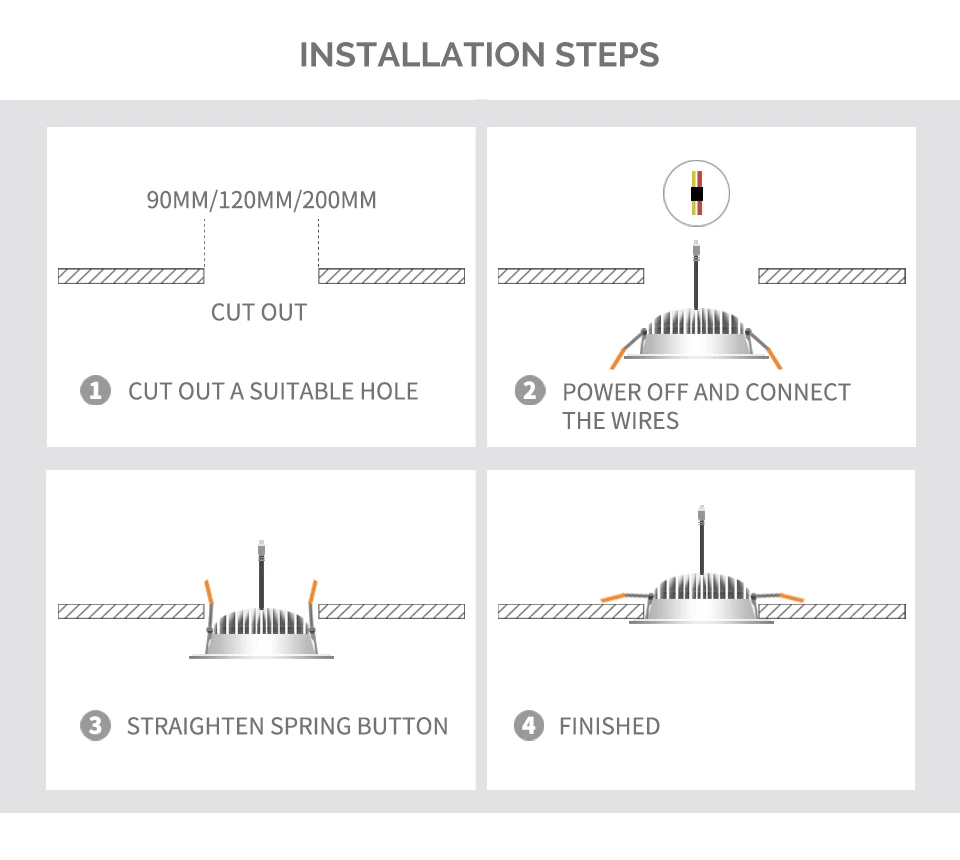 INSTALLATION STEPS

90MM/120MM/200MM

CUT OUT

1 CUT OUT A SUITABLE HOLE

2 POWER OFF AND CONNECT THE WIRES

3 STRAIGHTEN SPRING BUTTON

4 FINISHED