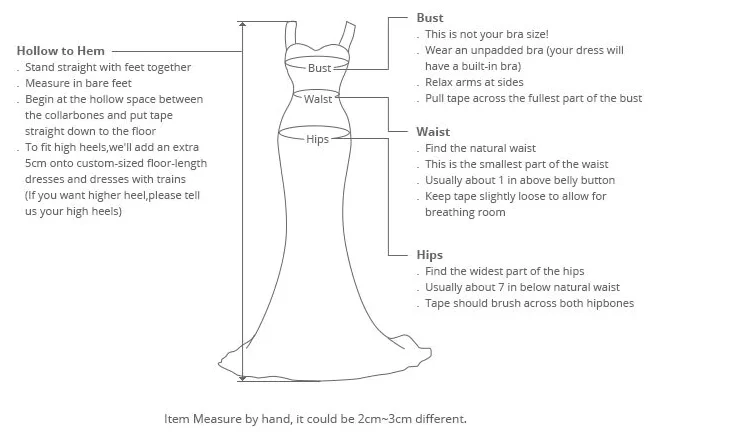 Hollow to Hem
. Stand straight with feet together
. Measure in bare feet
. Begin at the hollow space between the collarbones and put tape straight down to the floor
. To fit high heels,we'll add an extra 5cm onto custom-sized floor-length dresses and dresses with trains (If you want higher heel,please tell us your high heels)

Bust
Waist
Hips

Bust
. This is not your bra size!
. Wear an unpadded bra (your dress will have a built-in bra)
. Relax arms at sides
. Pull tape across the fullest part of the bust

Waist
. Find the natural waist
. This is the smallest part of the waist
. Usually about 1 in above belly button
. Keep tape slightly loose to allow for breathing room

Hips
. Find the widest part of the hips
. Usually about 7 in below natural waist
. Tape should brush across both hipbones

Item Measure by hand, it could be 2cm~3cm different.