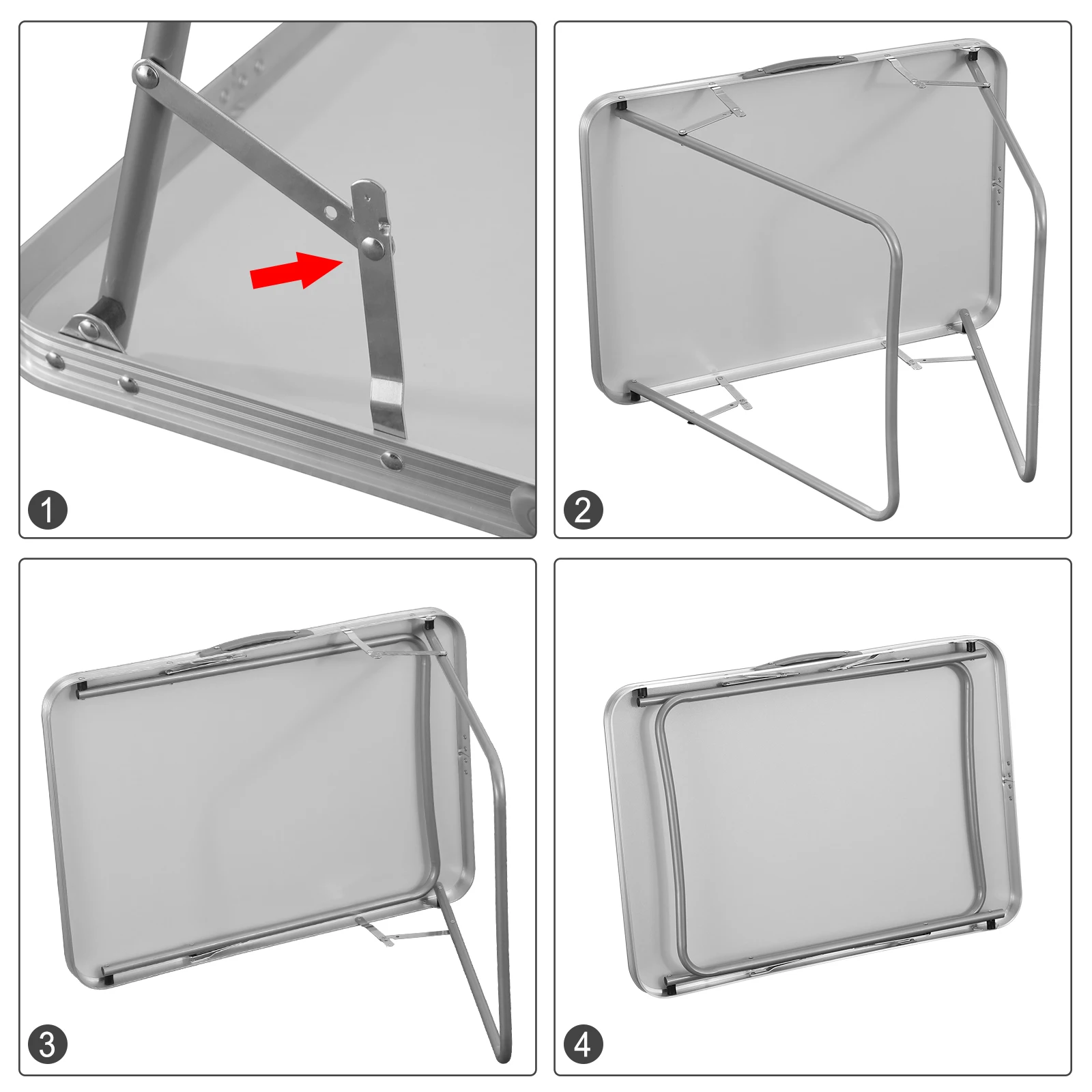 1

2

3

4