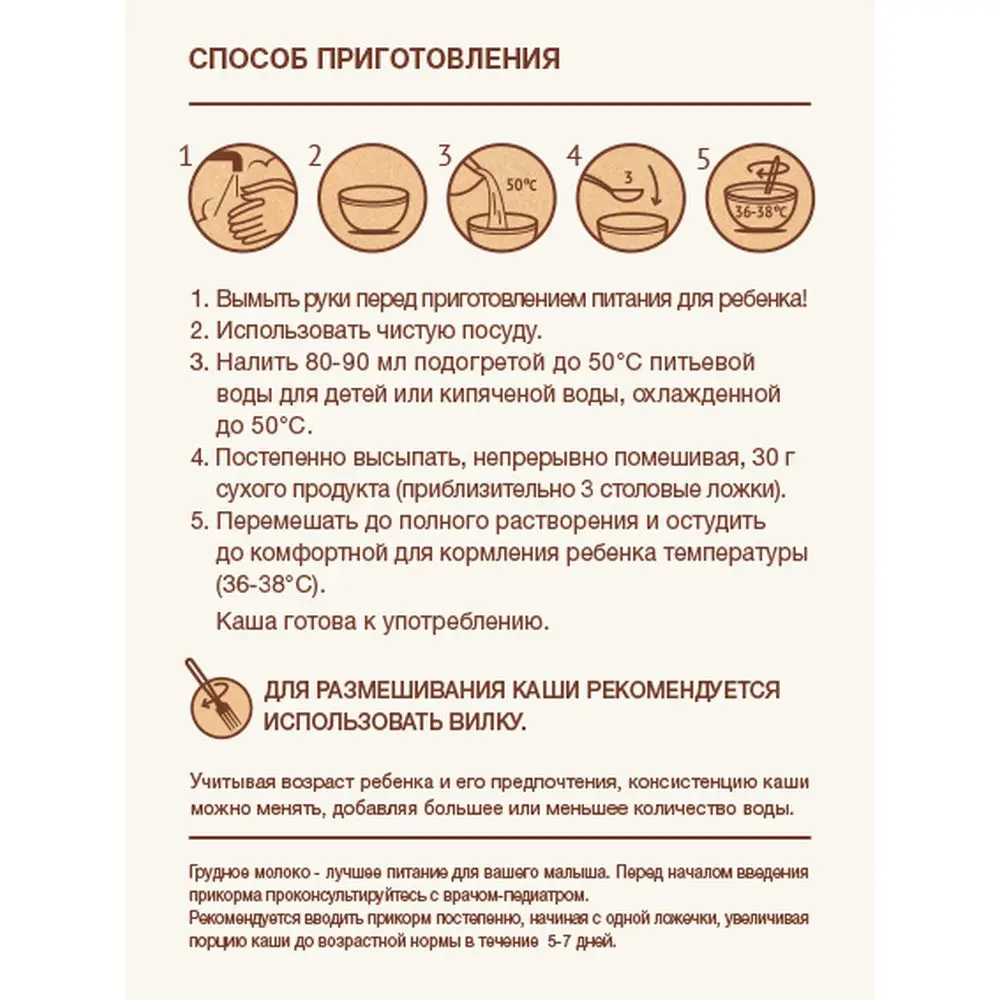 СПОСОБ ПРИГОТОВЛЕНИЯ

1 2 3 50°C 4 3 5 36-38°C

1. Вымыть руки перед приготовлением питания для ребенка!
2. Использовать чистую посуду.
3. Налить 80-90 мл подогретой до 50°С питьевой воды для детей или кипяченой воды, охлажденной до 50°С.
4. Постепенно высыпать, непрерывно помешивая, 30 г сухого продукта (приблизительно 3 столовые ложки).
5. Перемешать до полного растворения и остудить до комфортной для кормления ребенка температуры (36-38°С).

Каша готова к употреблению.

ДЛЯ РАЗМЕШИВАНИЯ КАШИ РЕКОМЕНДУЕТСЯ ИСПОЛЬЗОВАТЬ ВИЛКУ.

Учитывая возраст ребенка и его предпочтения, консистенцию каши можно менять, добавляя большее или меньшее количество воды.

Грудное молоко - лучшее питание для вашего малыша. Перед началом введения прикорма проконсультируйтесь с врачом-педиатром.
Рекомендуется вводить прикорм постепенно, начиная с одной ложечки, увеличивая порцию каши до возрастной нормы в течение 5-7 дней.