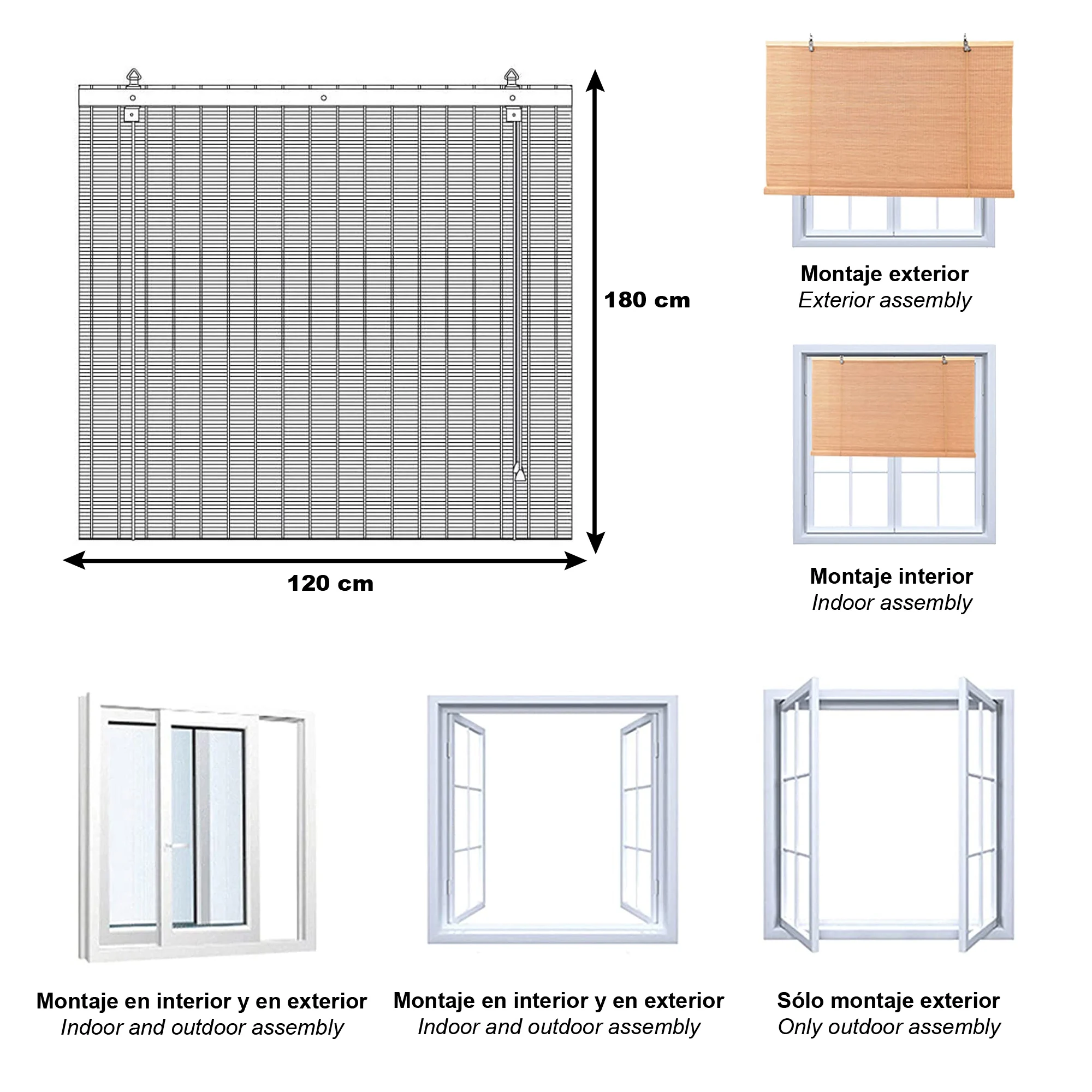 180 cm

120 cm

Montaje exterior
Exterior assembly

Montaje interior
Indoor assembly

Montaje en interior y en exterior
Indoor and outdoor assembly

Montaje en interior y en exterior
Indoor and outdoor assembly

Sólo montaje exterior
Only outdoor assembly