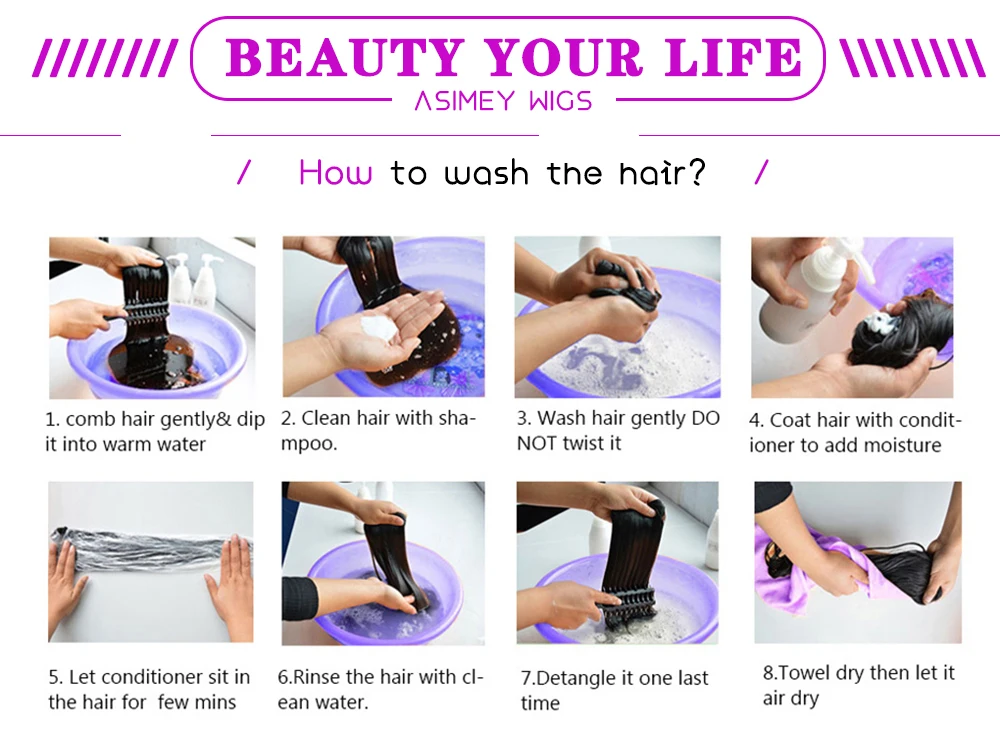 BEAUTY YOUR LIFE
ASIMEY WIGS

/ How to wash the hair? /

1. comb hair gently& dip it into warm water

2. Clean hair with shampoo.

3. Wash hair gently DO NOT twist it

4. Coat hair with conditioner to add moisture

5. Let conditioner sit in the hair for few mins

6.Rinse the hair with clean water.

7.Detangle it one last time

8.Towel dry then let it air dry