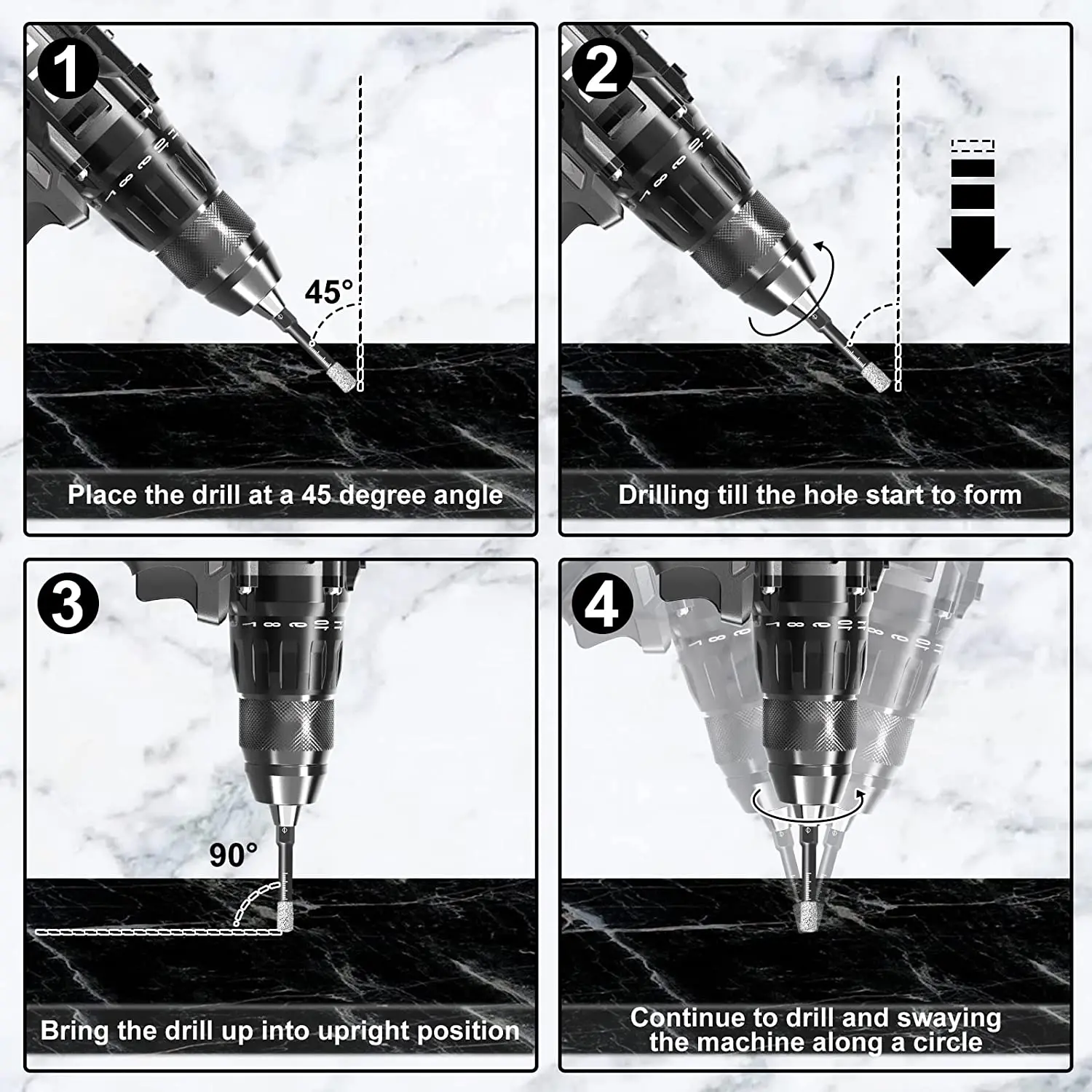 1

45°

Place the drill at a 45 degree angle

2

Drilling till the hole start to form

3

90°

Bring the drill up into upright position

4

Continue to drill and swaying the machine along a circle