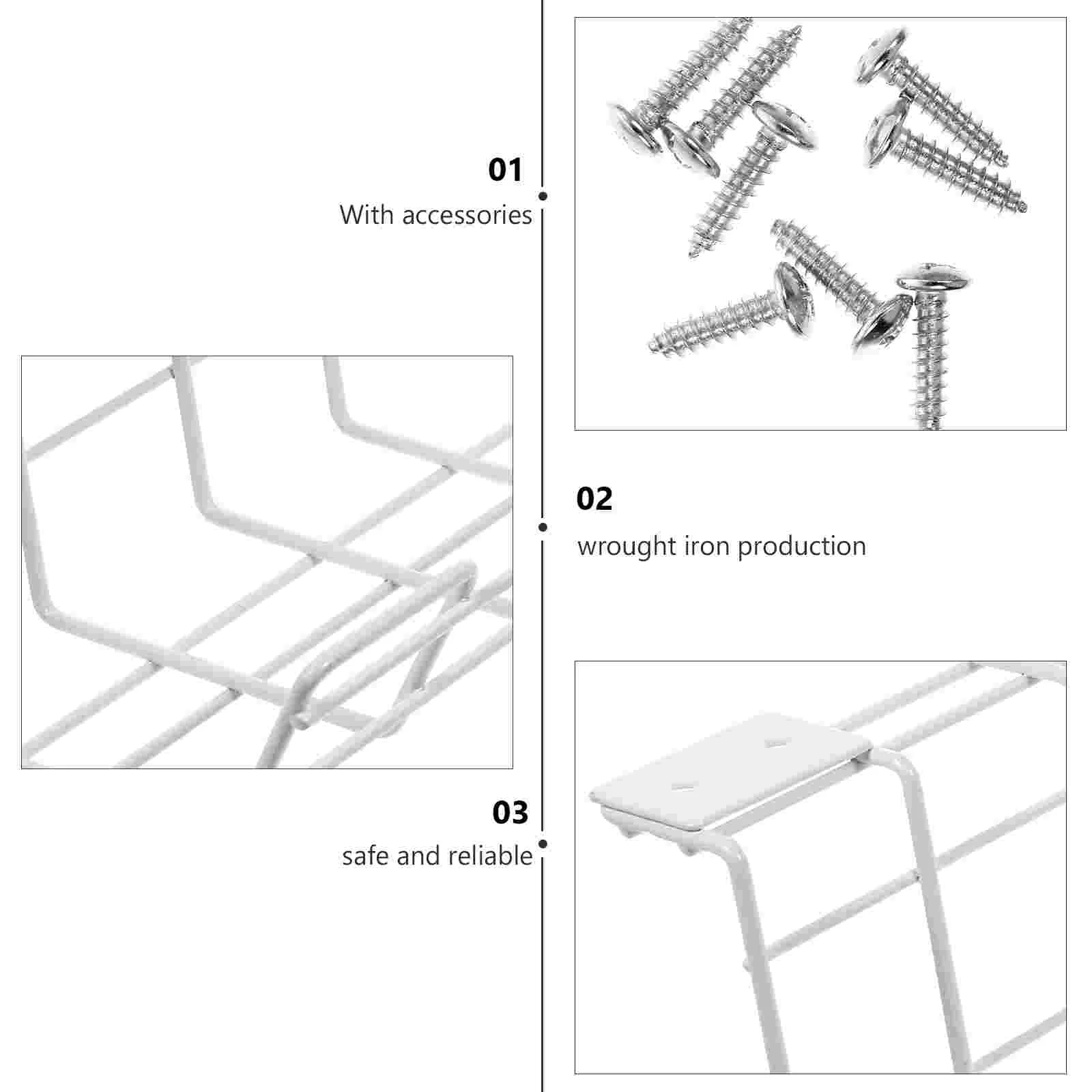 01
With accessories

02
wrought iron production

03
safe and reliable