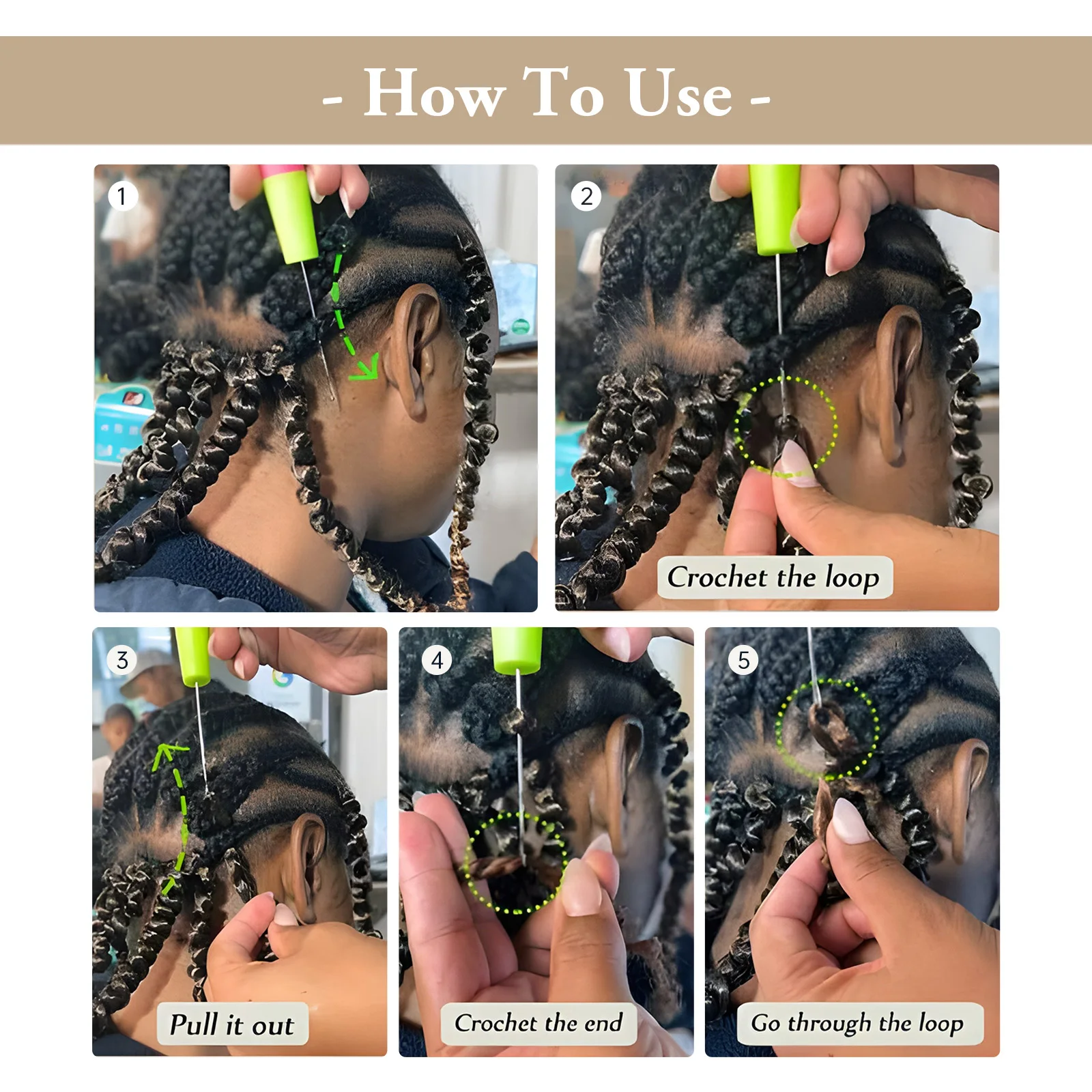 - How To Use -

1

2

Crochet the loop

3

Pull it out

4

Crochet the end

5

Go through the loop