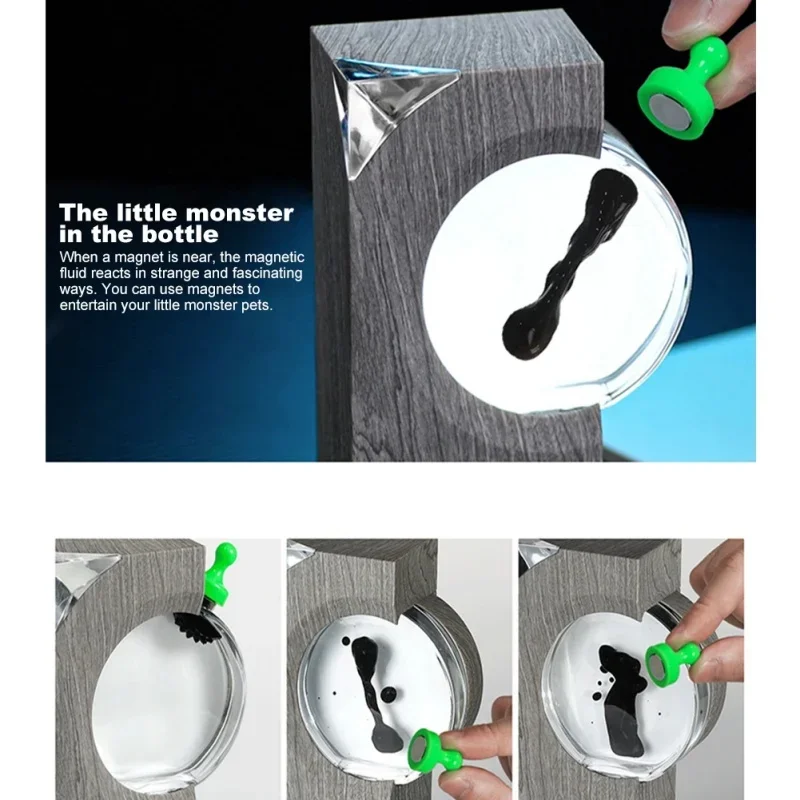 The little monster in the bottle

When a magnet is near, the magnetic fluid reacts in strange and fascinating ways. You can use magnets to entertain your little monster pets.