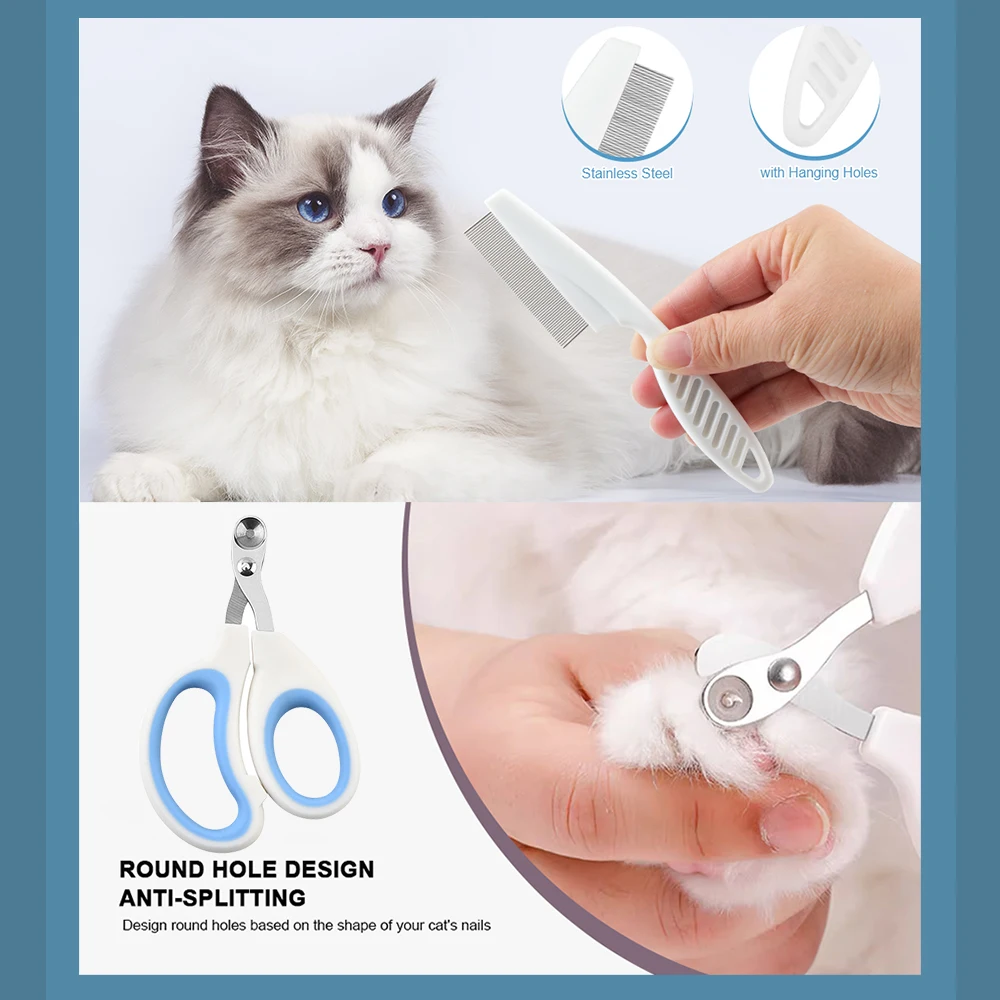 Stainless Steel

with Hanging Holes

ROUND HOLE DESIGN
ANTI-SPLITTING

Design round holes based on the shape of your cat's nails