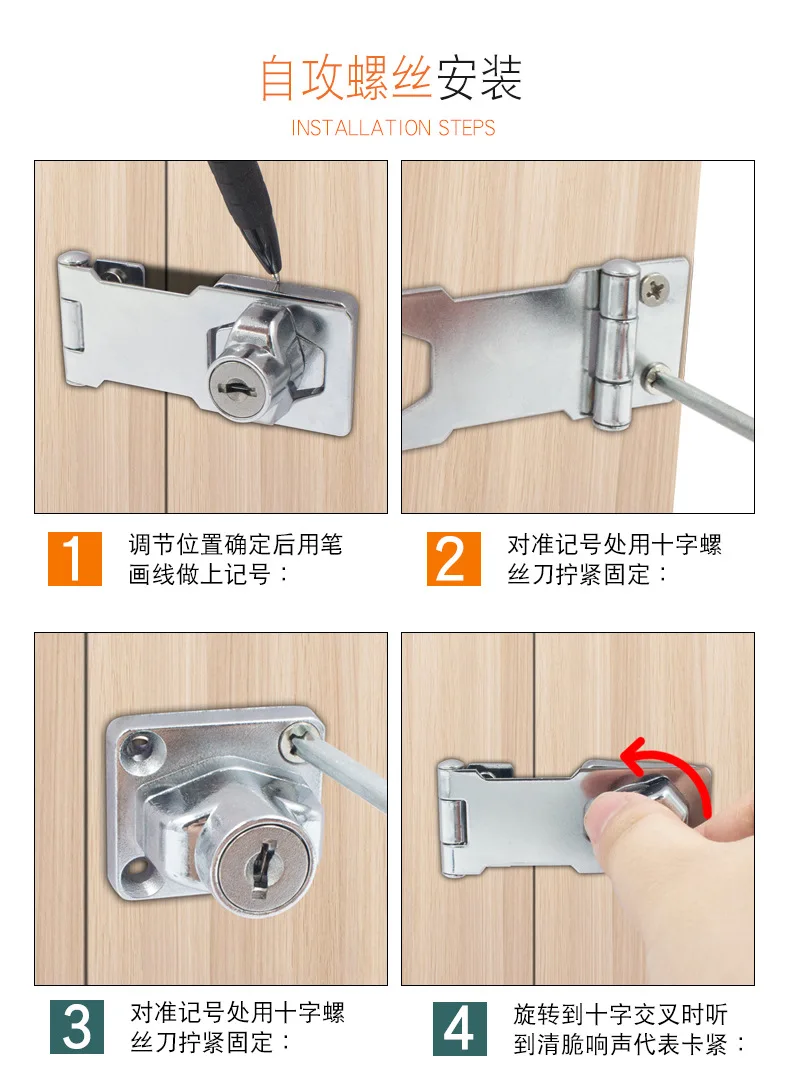 自攻螺丝安装

INSTALLATION STEPS

1

调节位置确定后用笔画线做上记号：

2

对准记号处用十字螺丝刀拧紧固定：

3

对准记号处用十字螺丝刀拧紧固定：

4

旋转到十字交叉时听到清脆响声代表卡紧：