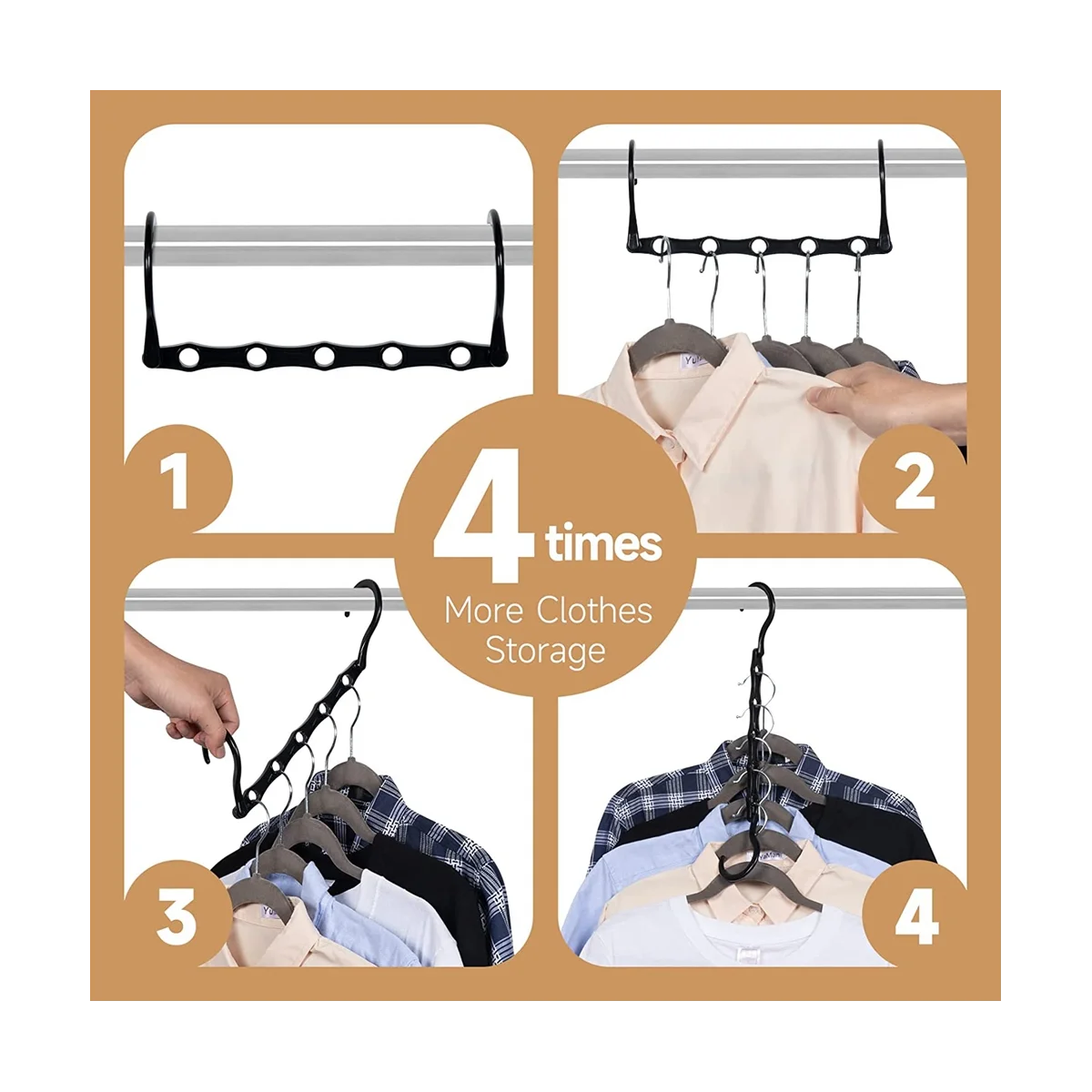 1

2

4 times
More Clothes Storage

3

4