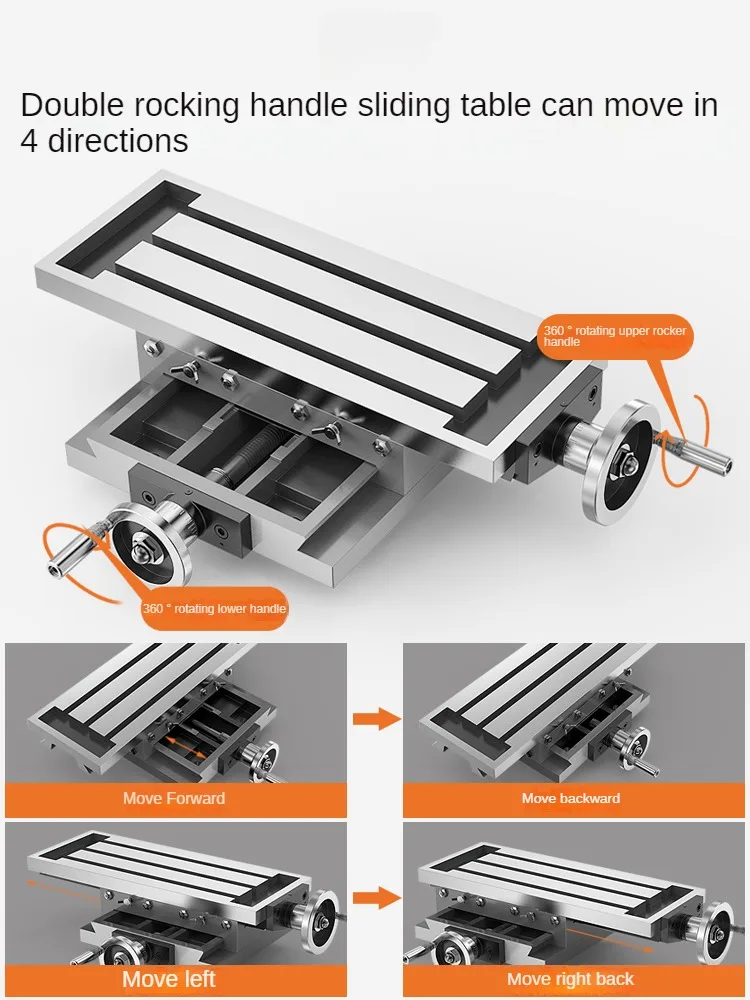 Double rocking handle sliding table can move in 4 directions

360 ° rotating upper rocker handle

360 ° rotating lower handle

Move Forward

Move backward

Move left

Move right back