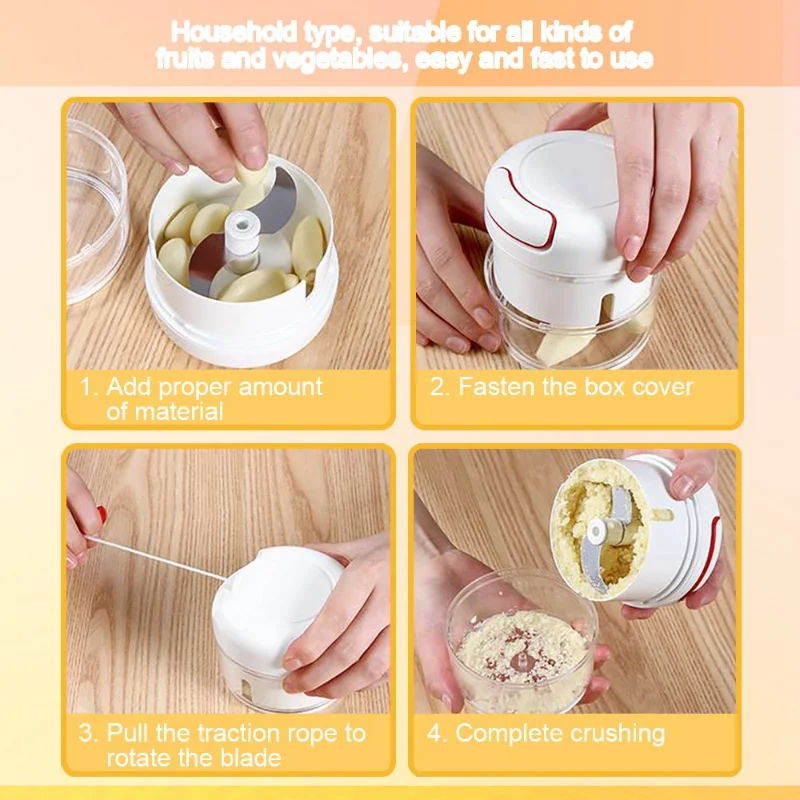 Household type, suitable for all kinds of fruits and vegetables, easy and fast to use

1. Add proper amount of material

2. Fasten the box cover

3. Pull the traction rope to rotate the blade

4. Complete crushing