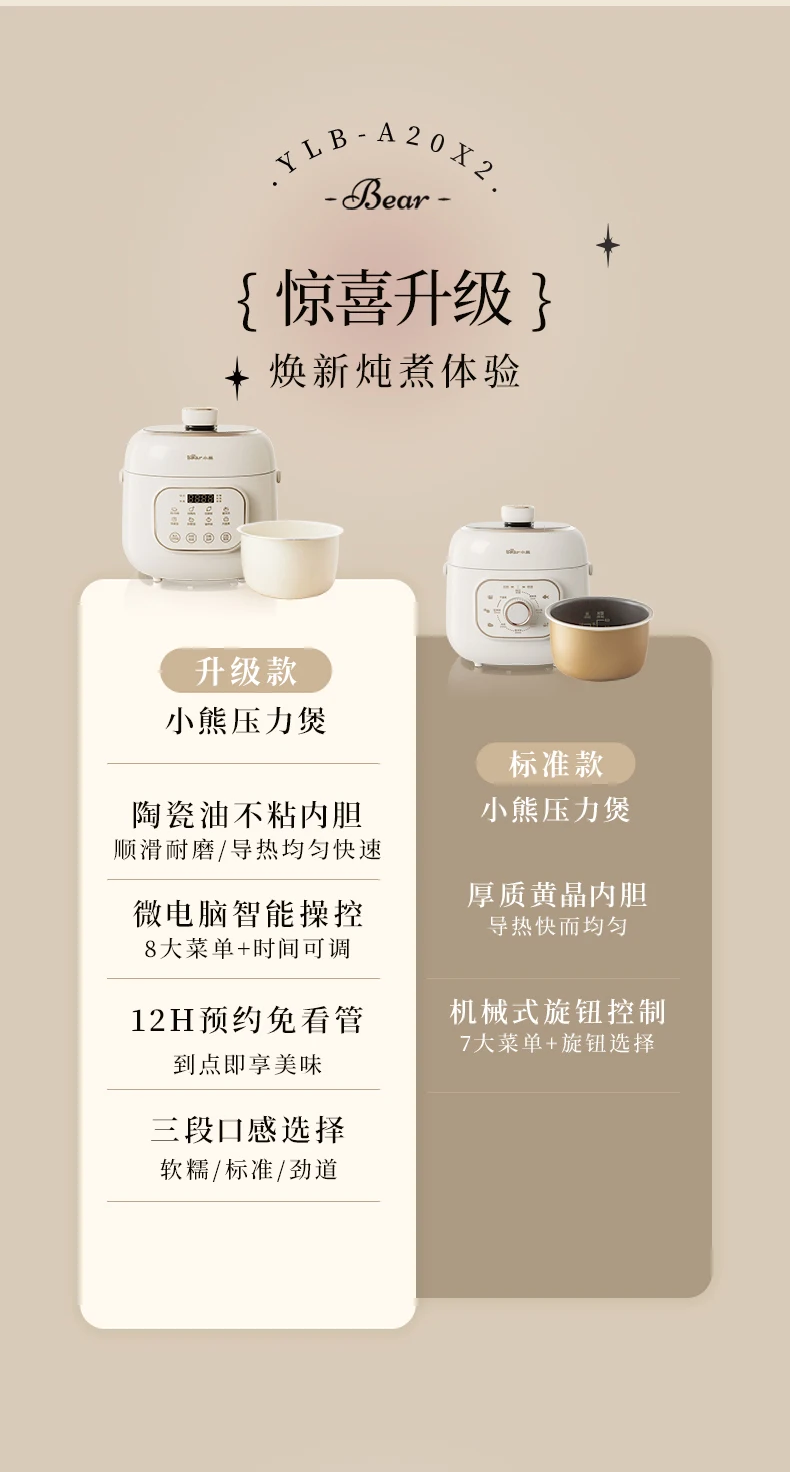 ·YLB-A20X2·
-Bear-

{ 惊喜升级 }
焕新炖煮体验

升级款
小熊压力煲

陶瓷油不粘内胆
顺滑耐磨/导热均匀快速

微电脑智能操控
8大菜单+时间可调

12H预约免看管
到点即享美味

三段口感选择
软糯/标准/劲道

标准款
小熊压力煲

厚质黄晶内胆
导热快而均匀

机械式旋钮控制
7大菜单+旋钮选择