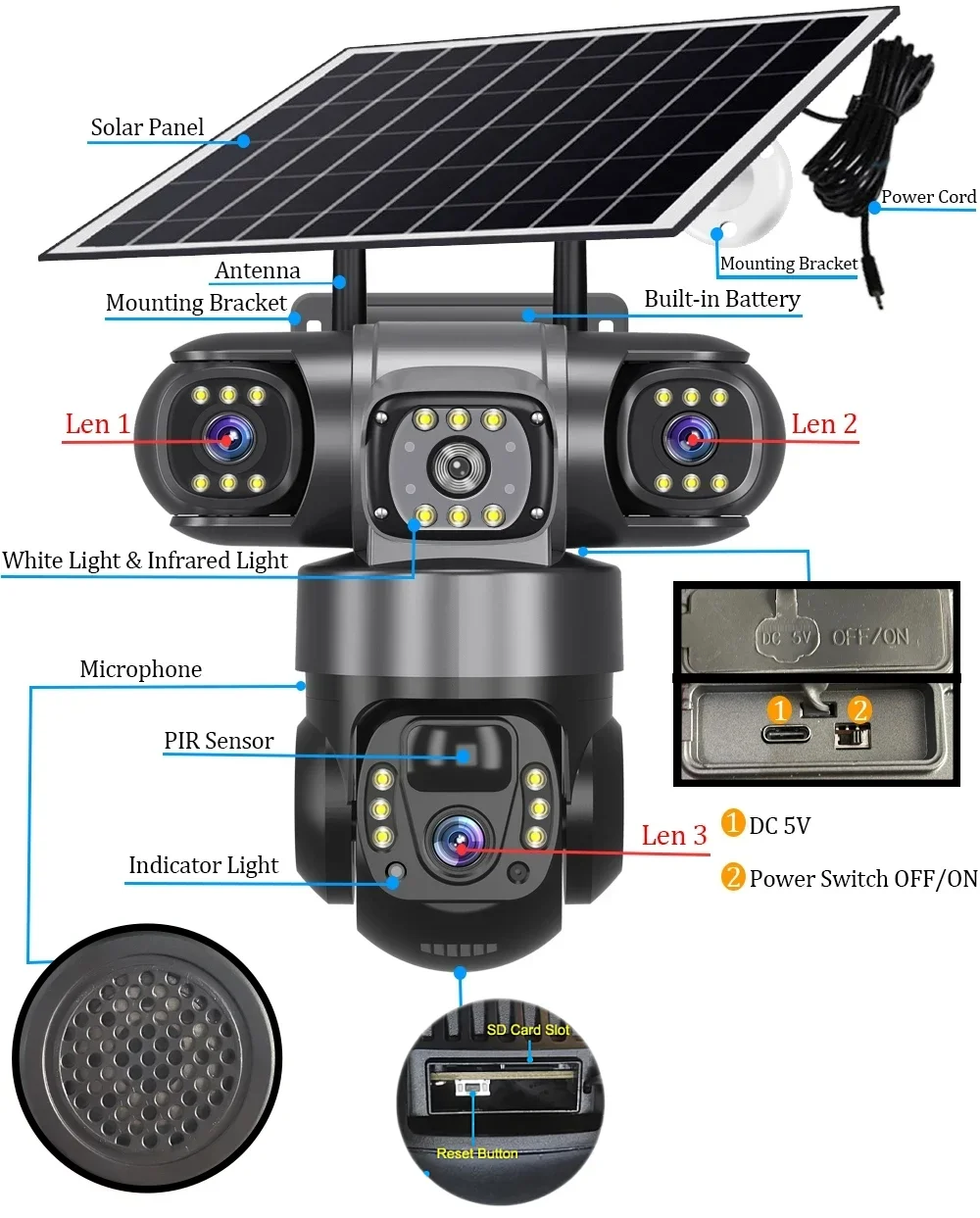 Solar Panel

Power Cord

Mounting Bracket

Antenna

Mounting Bracket

Built-in Battery

Len 1

Len 2

White Light & Infrared Light

DC 5V OFF/ON

1 2

Microphone

PIR Sensor

Len 3

1 DC 5V

2 Power Switch OFF/ON

Indicator Light

SD Card Slot

Reset Button